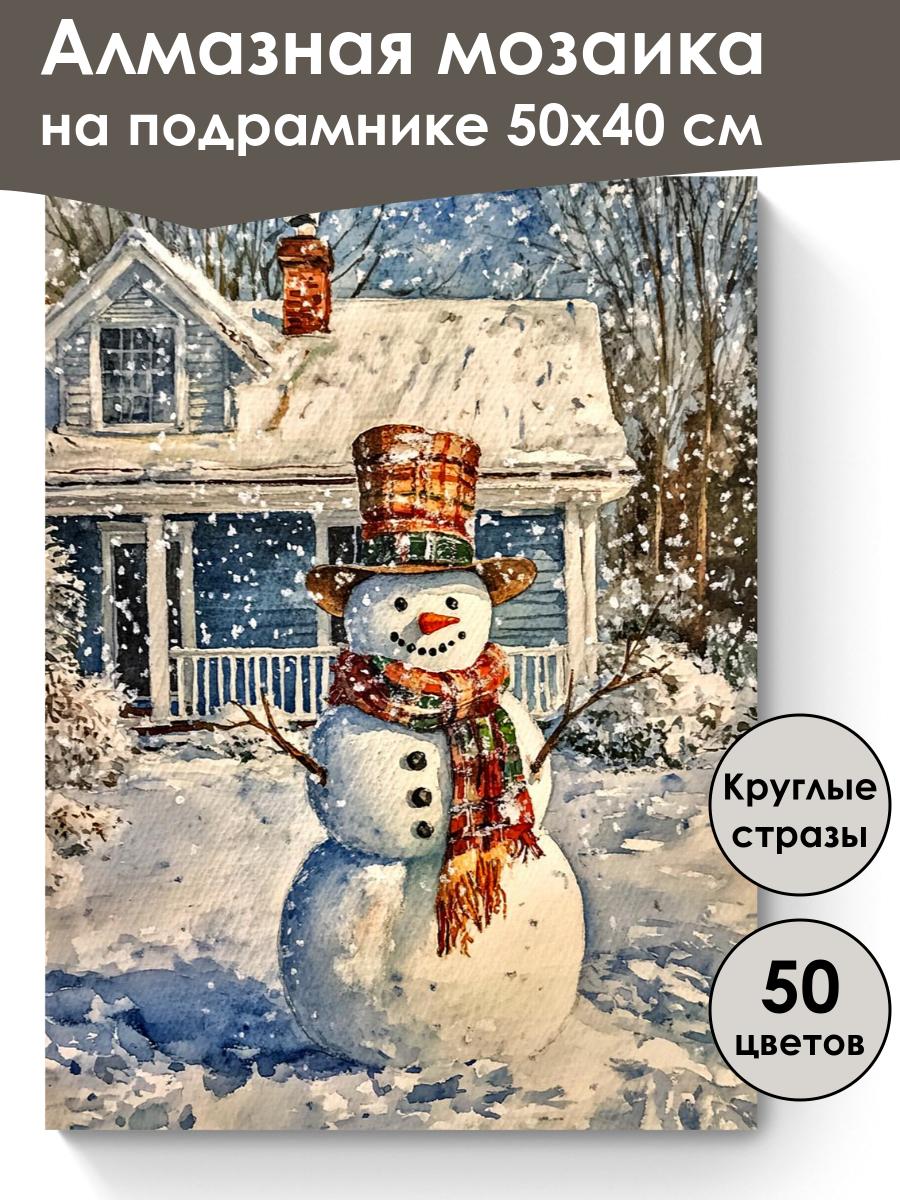 Алмазная мозаика на подрамнике 50х40 см

Круглые стразы

50 цветов