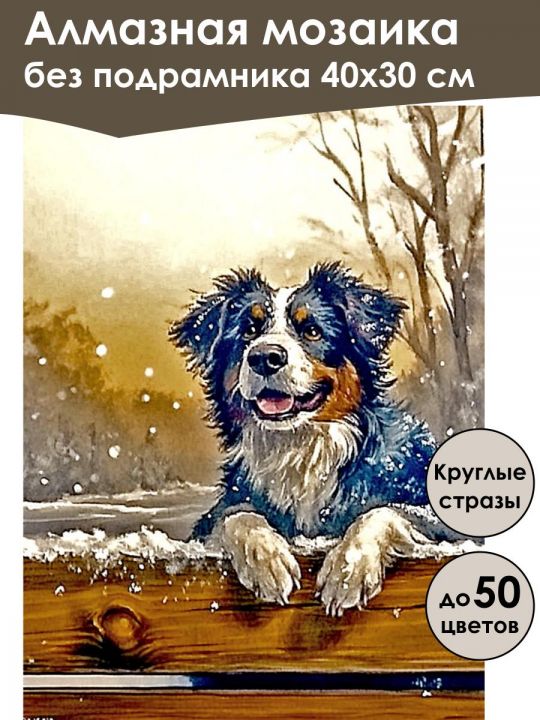 Алмазная мозаика
без подрамника 40х30 см

Круглые стразы

до 50 цветов