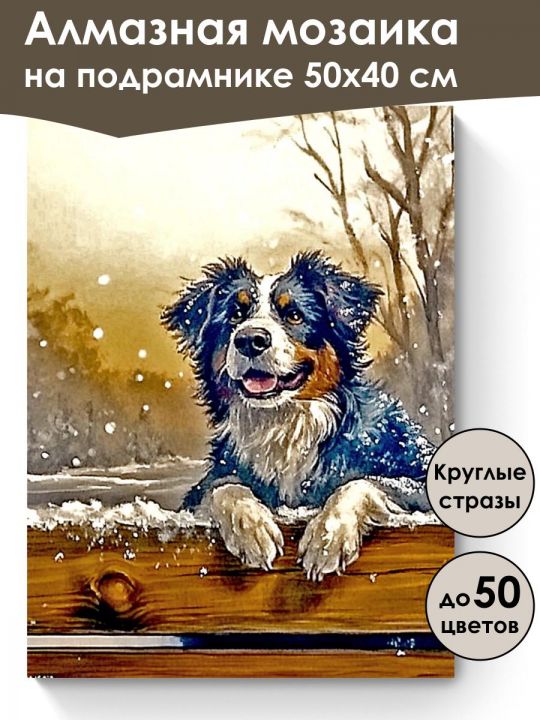 Алмазная мозаика
на подрамнике 50х40 см

Круглые стразы

до 50 цветов