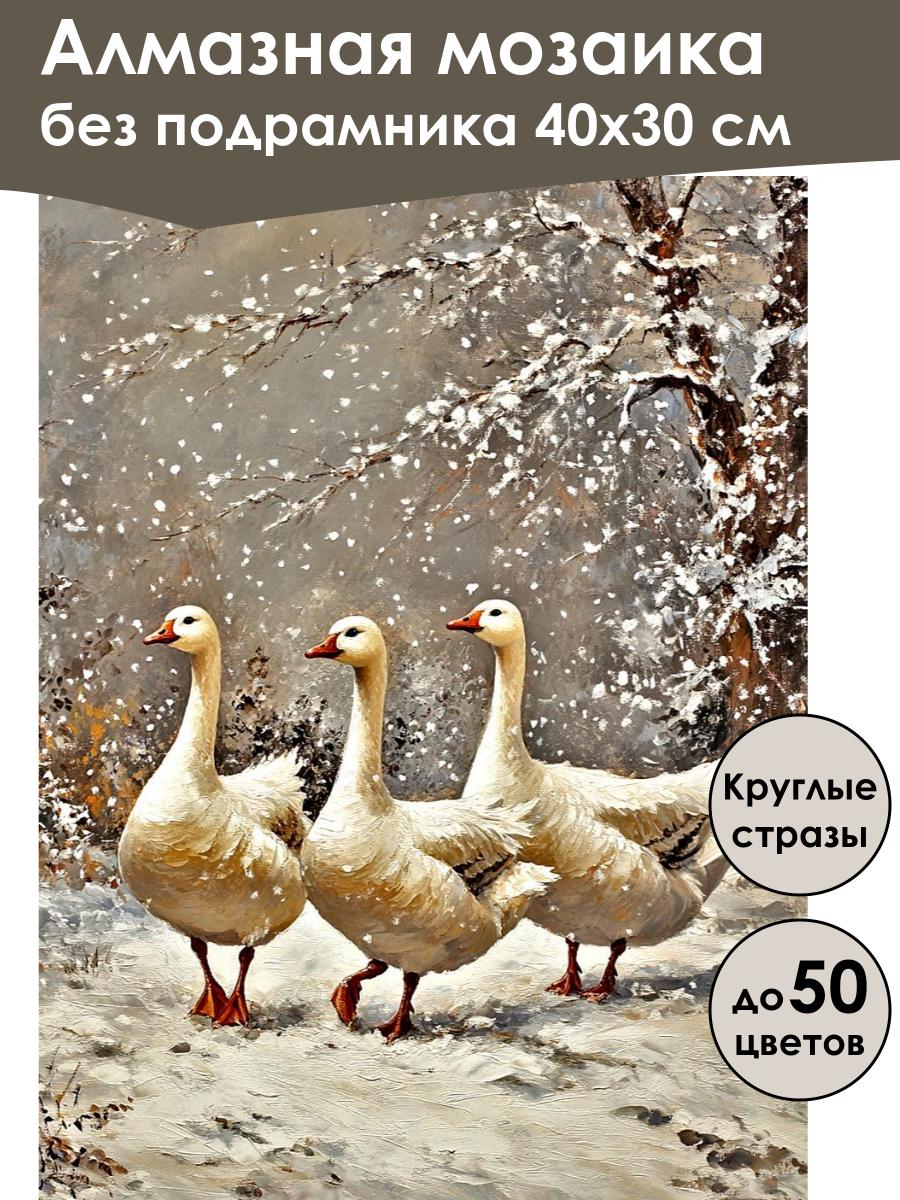 Алмазная мозаика
без подрамника 40х30 см

Круглые стразы

до 50 цветов