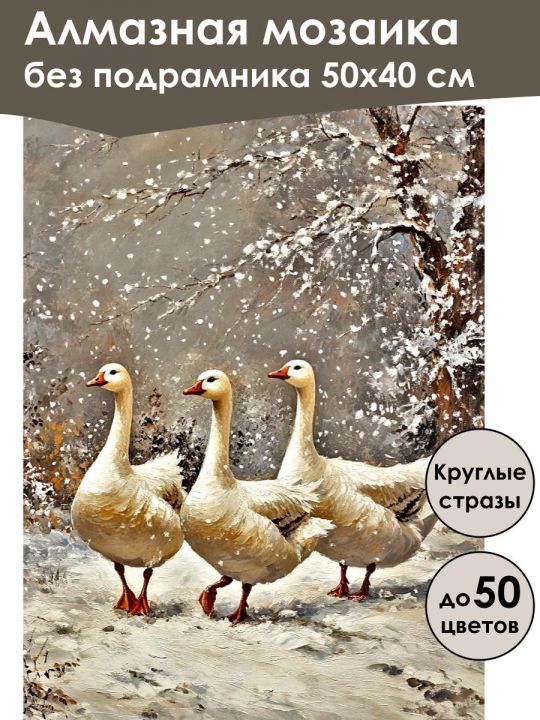 Алмазная мозаика
без подрамника 50х40 см

Круглые стразы

до 50 цветов