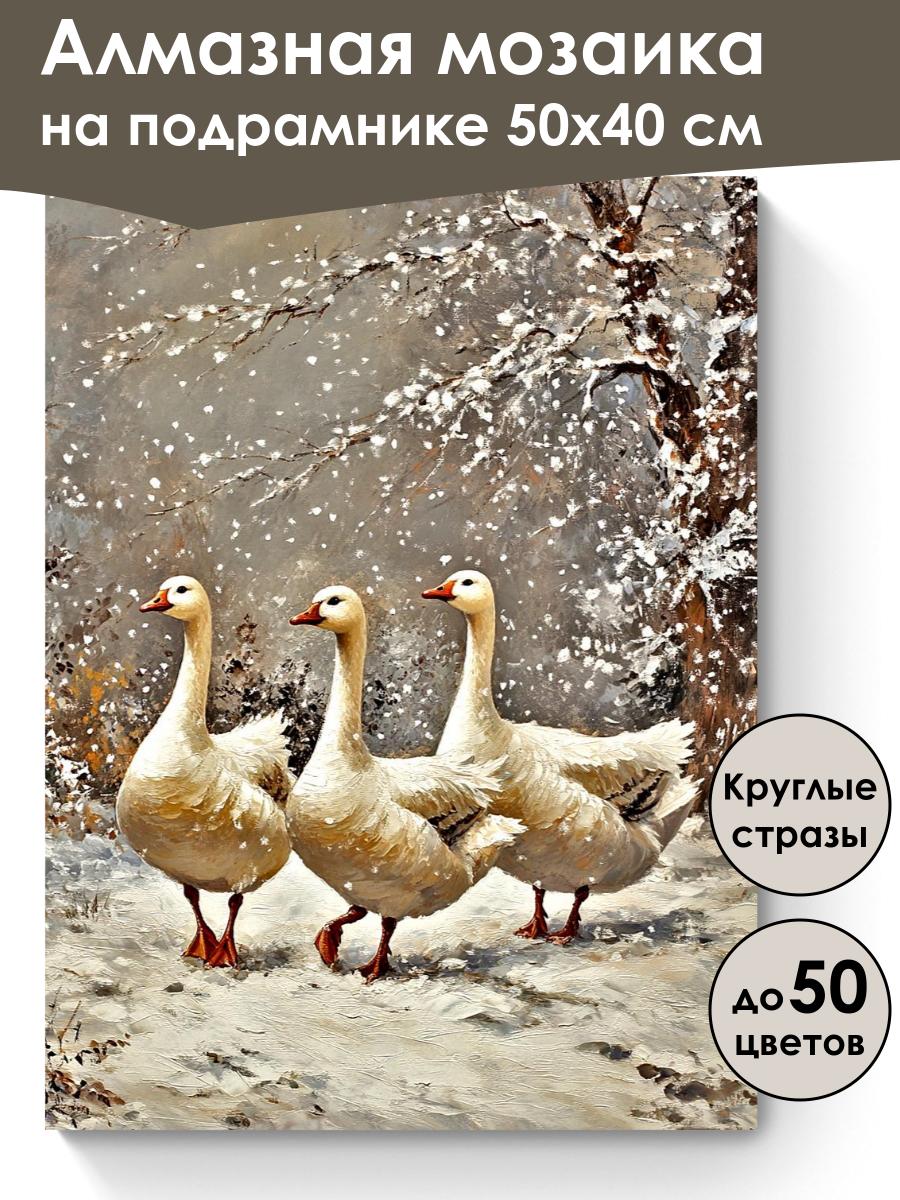 Алмазная мозаика
на подрамнике 50х40 см

Круглые стразы

до 50 цветов