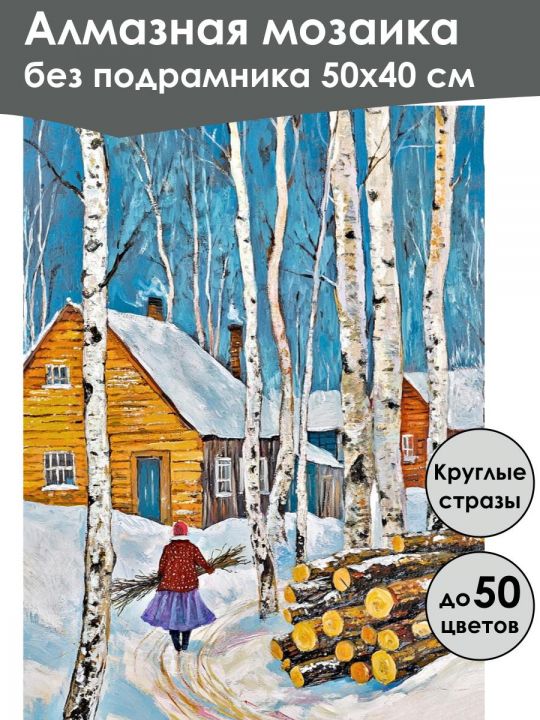 Алмазная мозаика
без подрамника 50х40 см

Круглые стразы

до 50 цветов