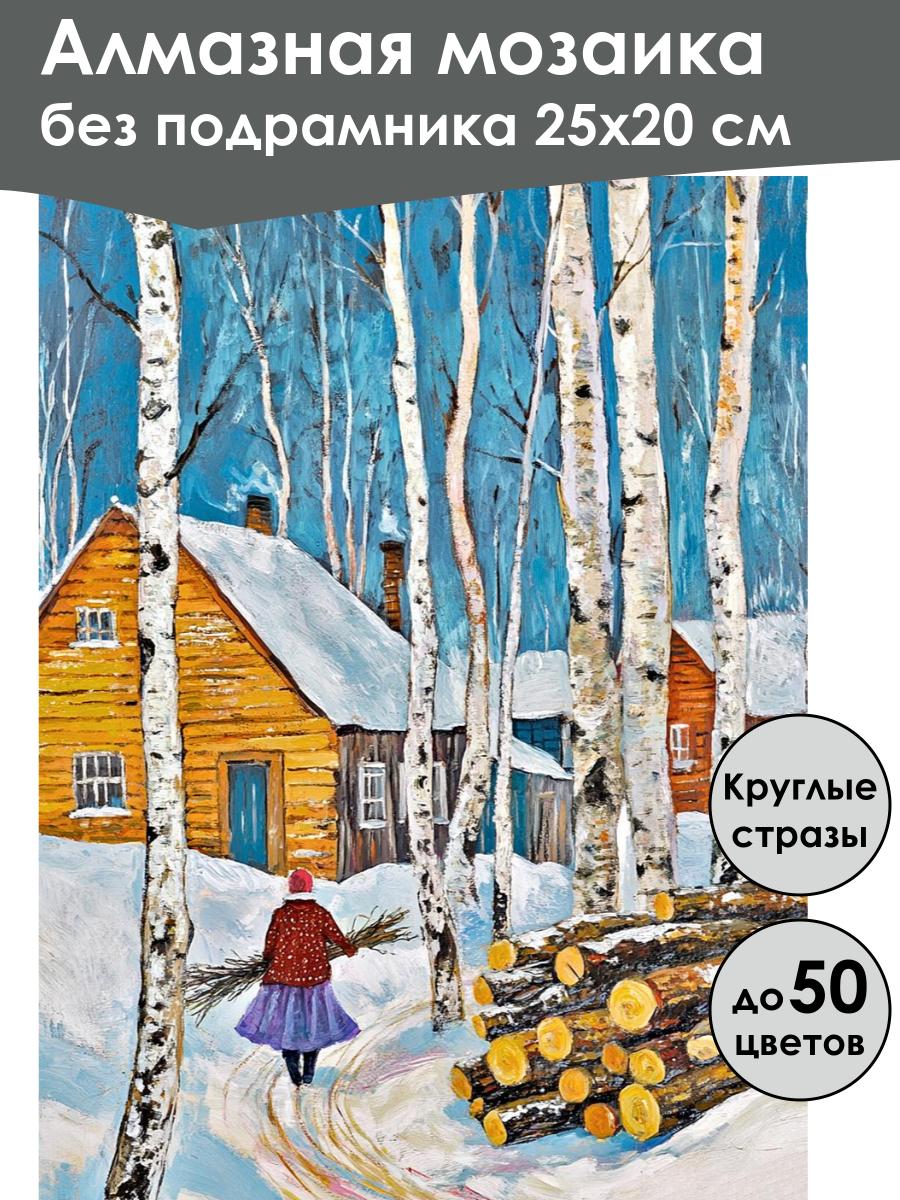 Алмазная мозаика
без подрамника 25х20 см

Круглые стразы

до 50 цветов