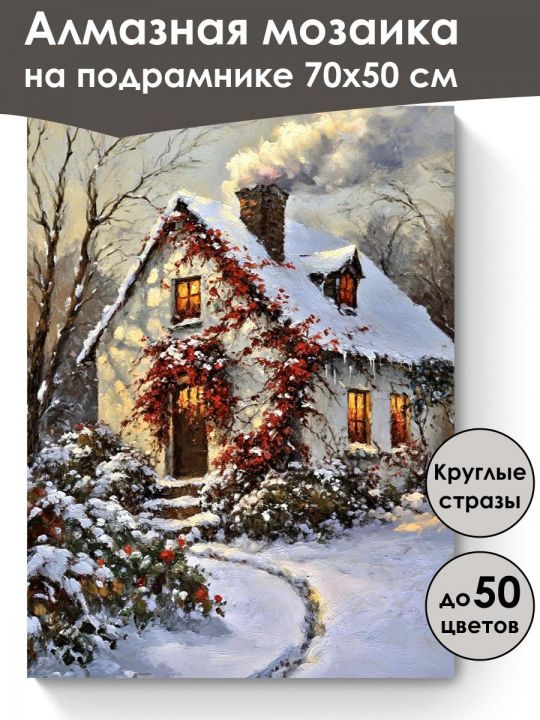 Алмазная мозаика на подрамнике 70х50 см

Круглые стразы

до 50 цветов