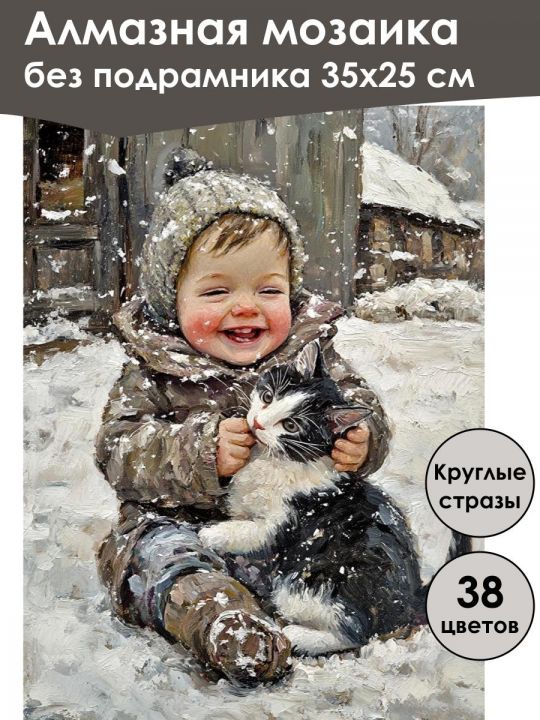 Алмазная мозаика
без подрамника 35х25 см

Круглые стразы

38 цветов