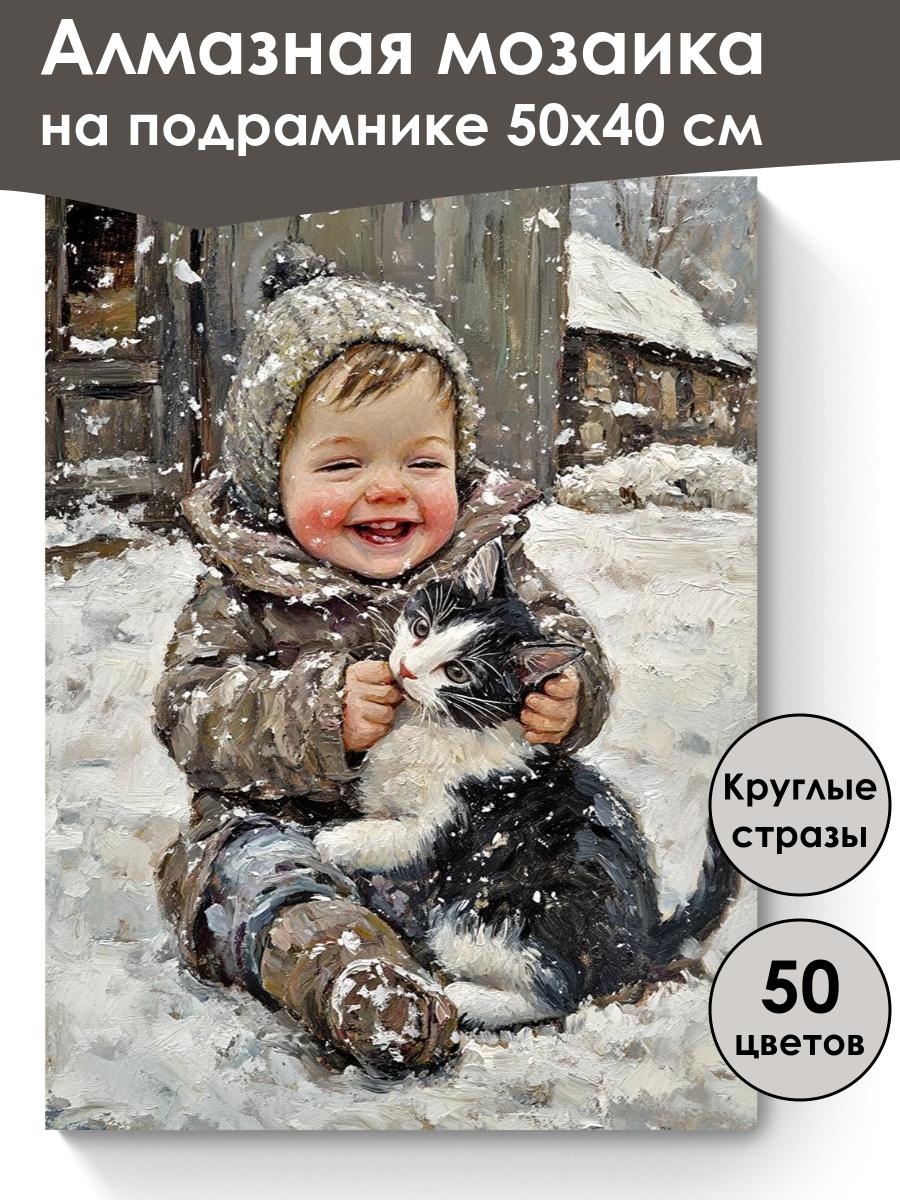 Алмазная мозаика
на подрамнике 50х40 см

Круглые стразы

50 цветов