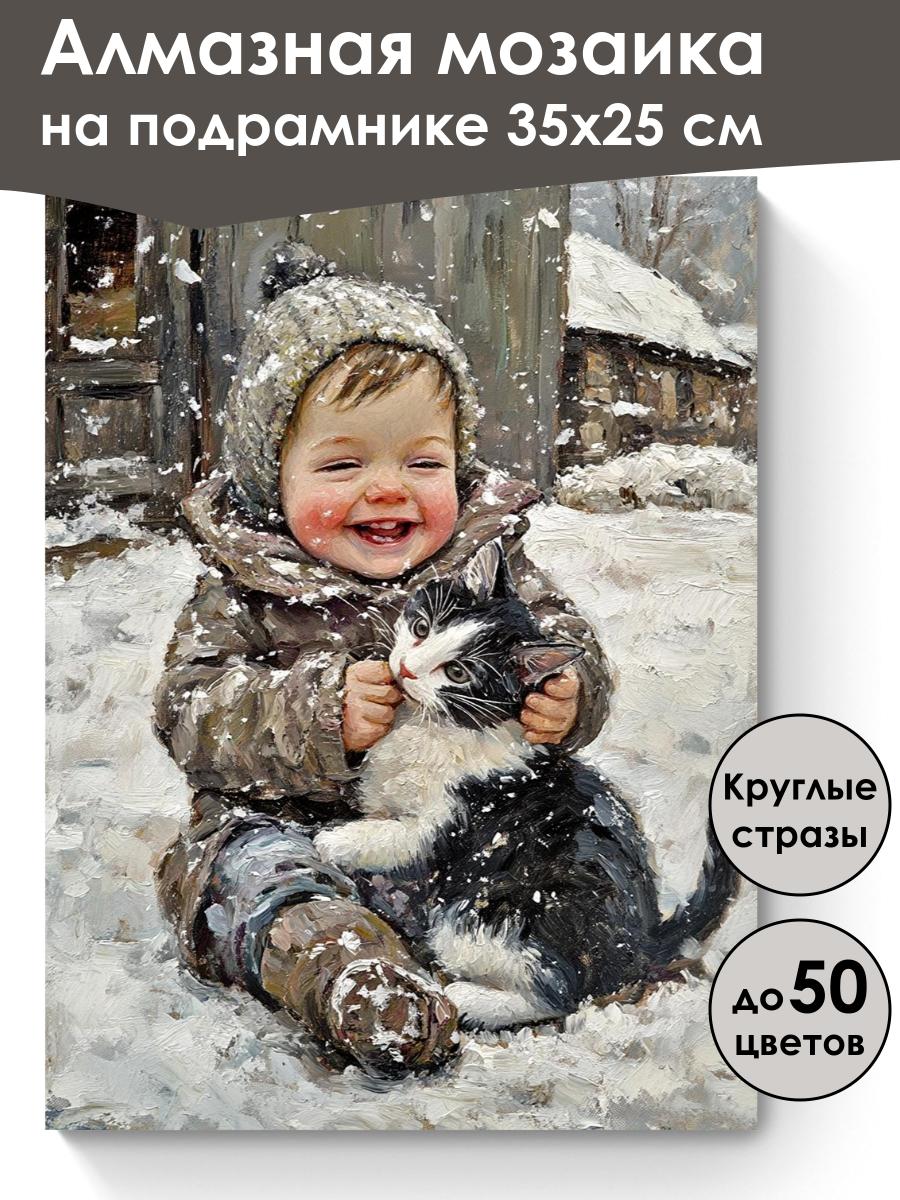 Алмазная мозаика на подрамнике 35х25 см

Круглые стразы

до 50 цветов