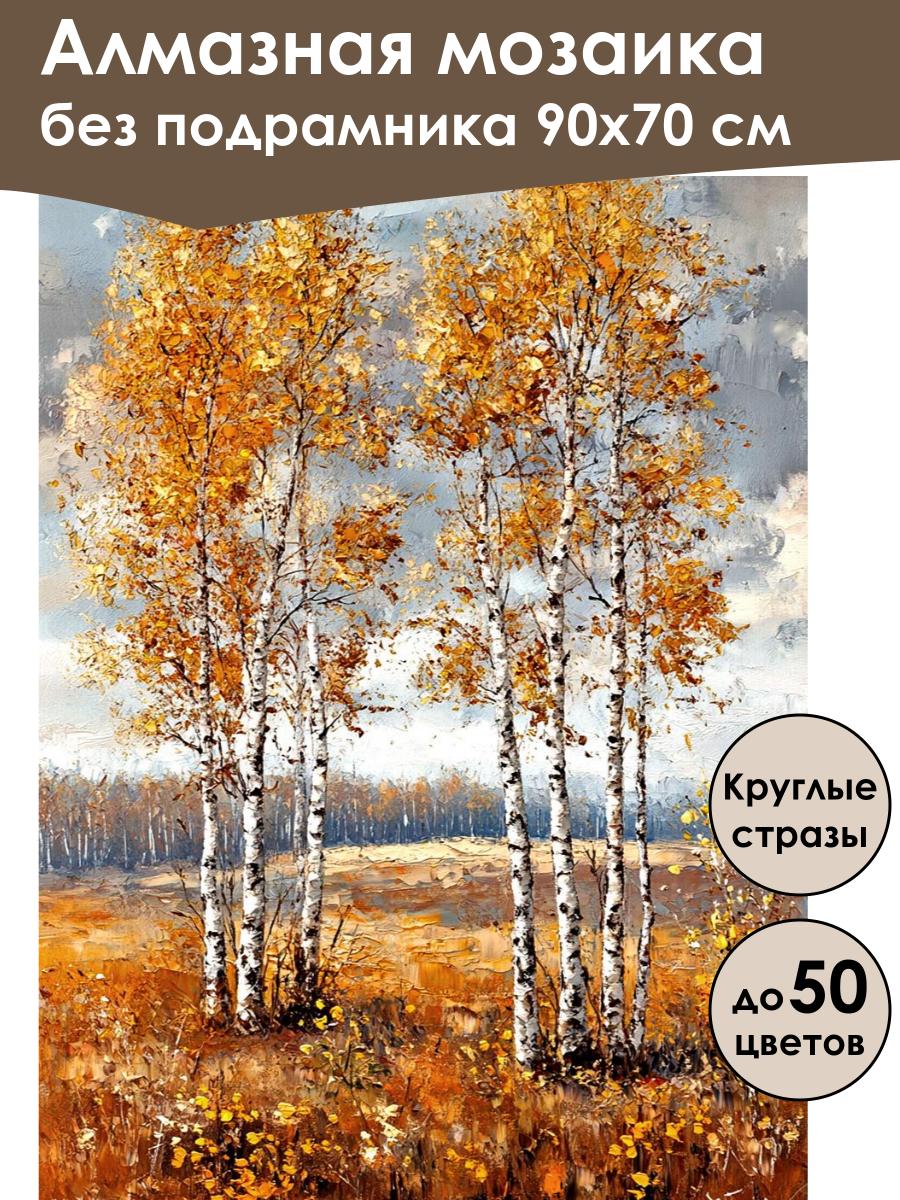 Алмазная мозаика
без подрамника 90х70 см

Круглые стразы

до 50 цветов