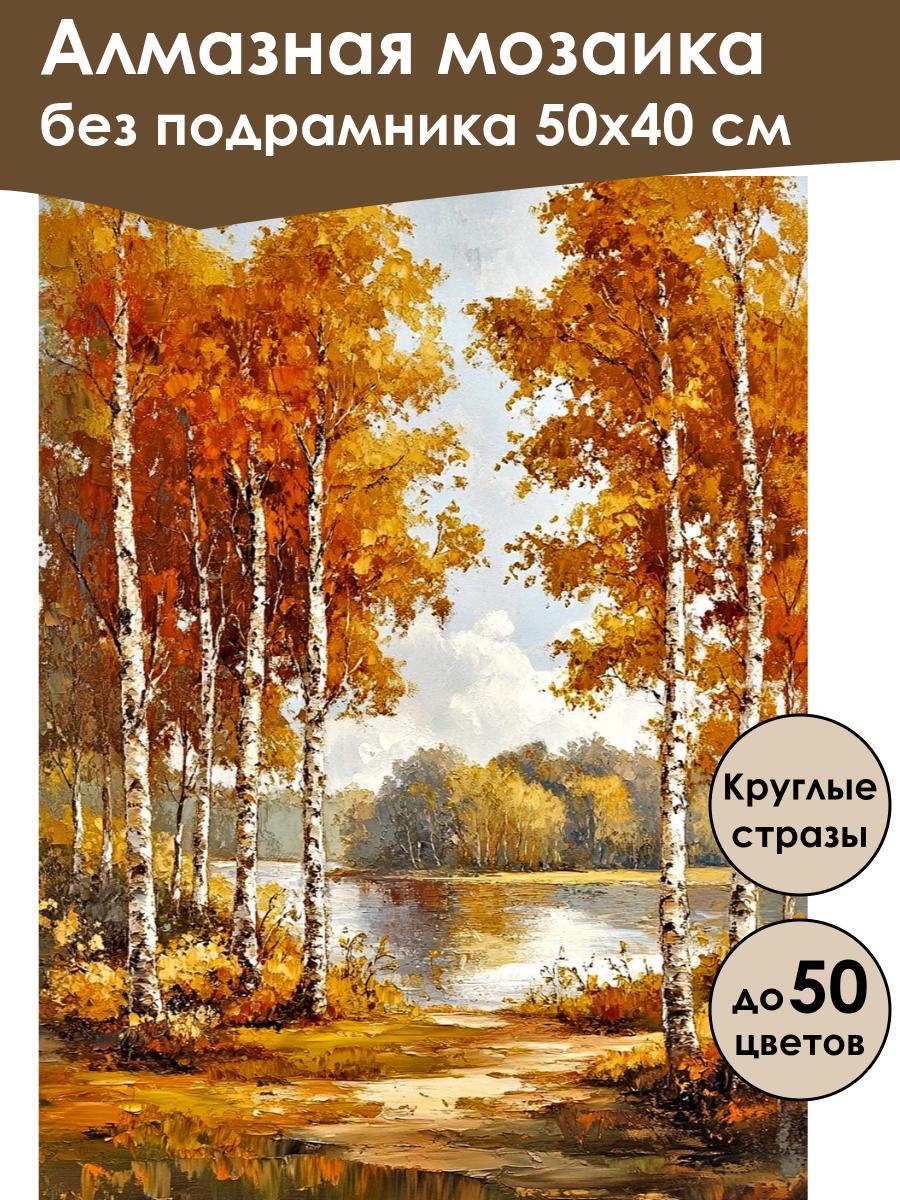 Алмазная мозаика
без подрамника 50х40 см

Круглые стразы

до 50 цветов