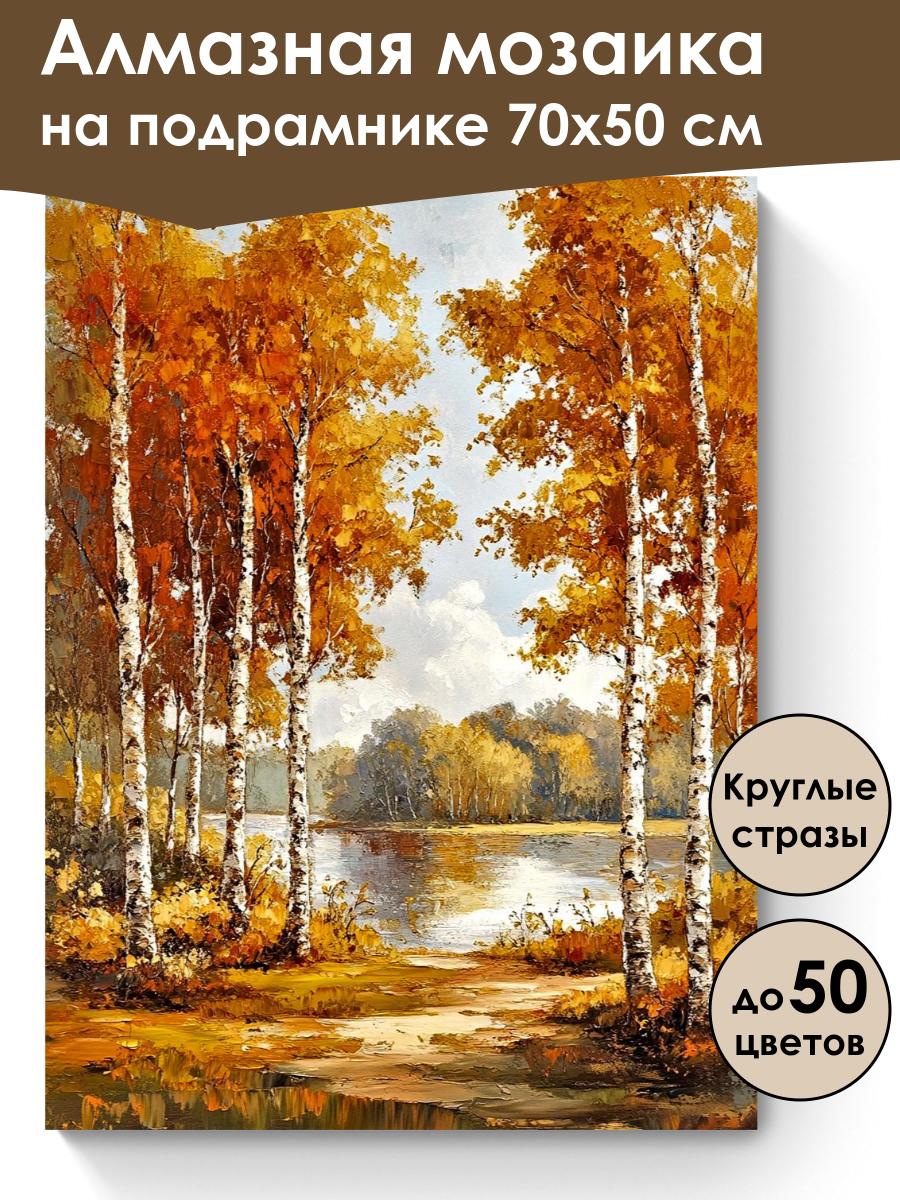 Алмазная мозаика на подрамнике 70х50 см

Круглые стразы

до 50 цветов