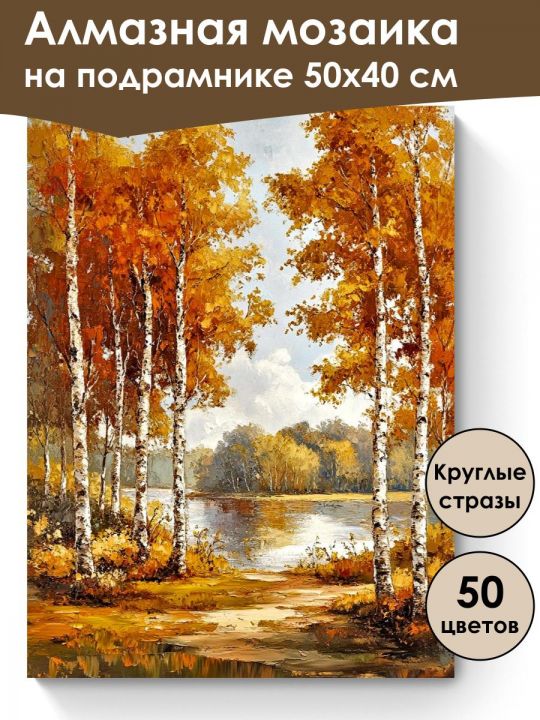 Алмазная мозаика на подрамнике 50х40 см

Круглые стразы

50 цветов