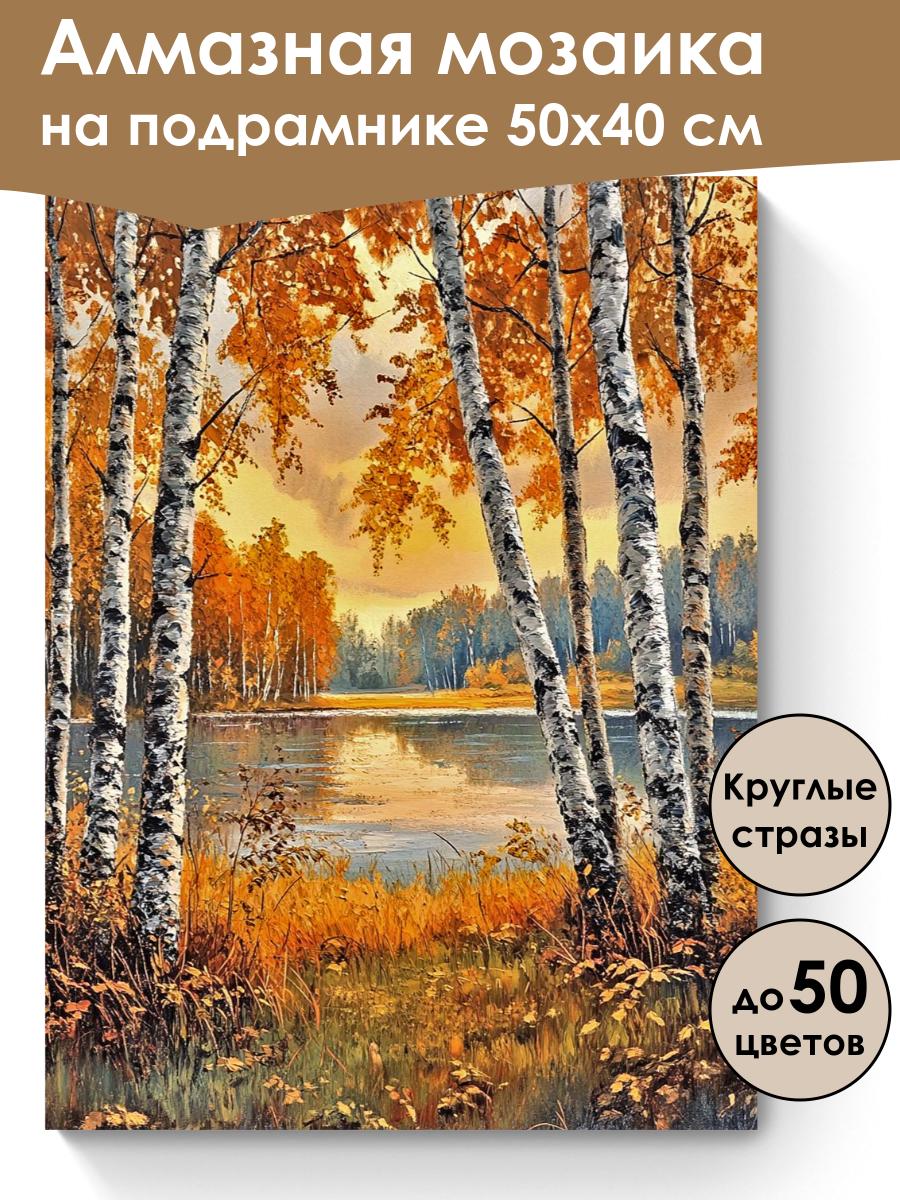 Алмазная мозаика на подрамнике 50х40 см

Круглые стразы

до 50 цветов