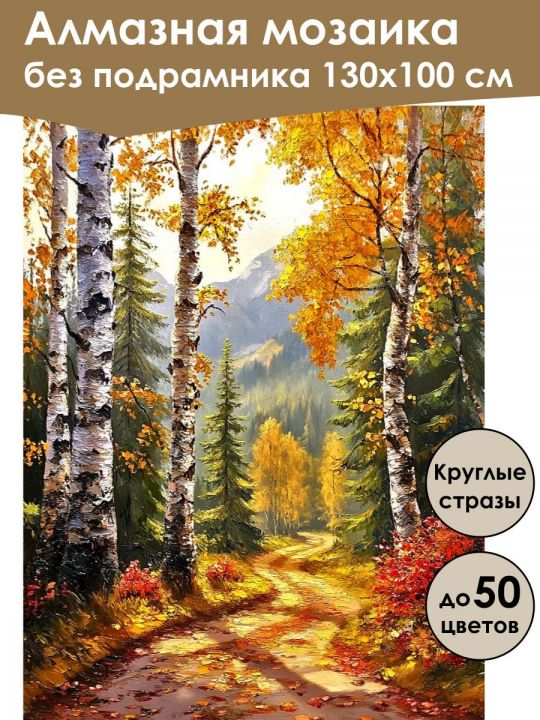 Алмазная мозаика
без подрамника 130х100 см

Круглые стразы

до 50 цветов