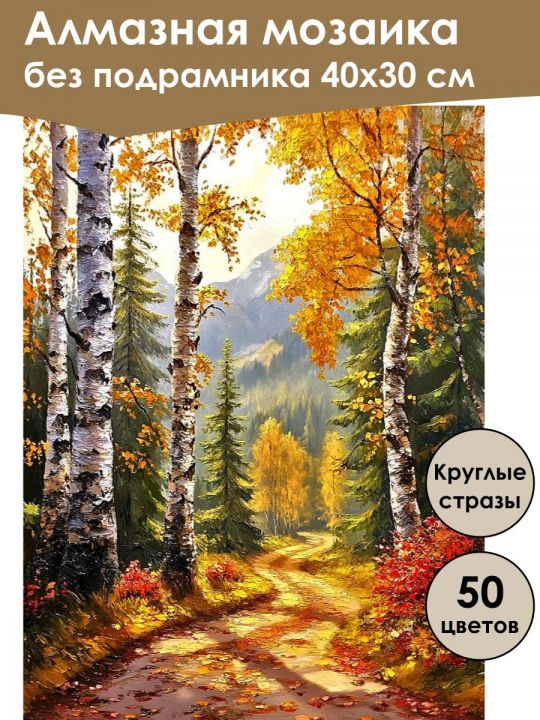 Алмазная мозаика
без подрамника 40х30 см

Круглые стразы

50 цветов