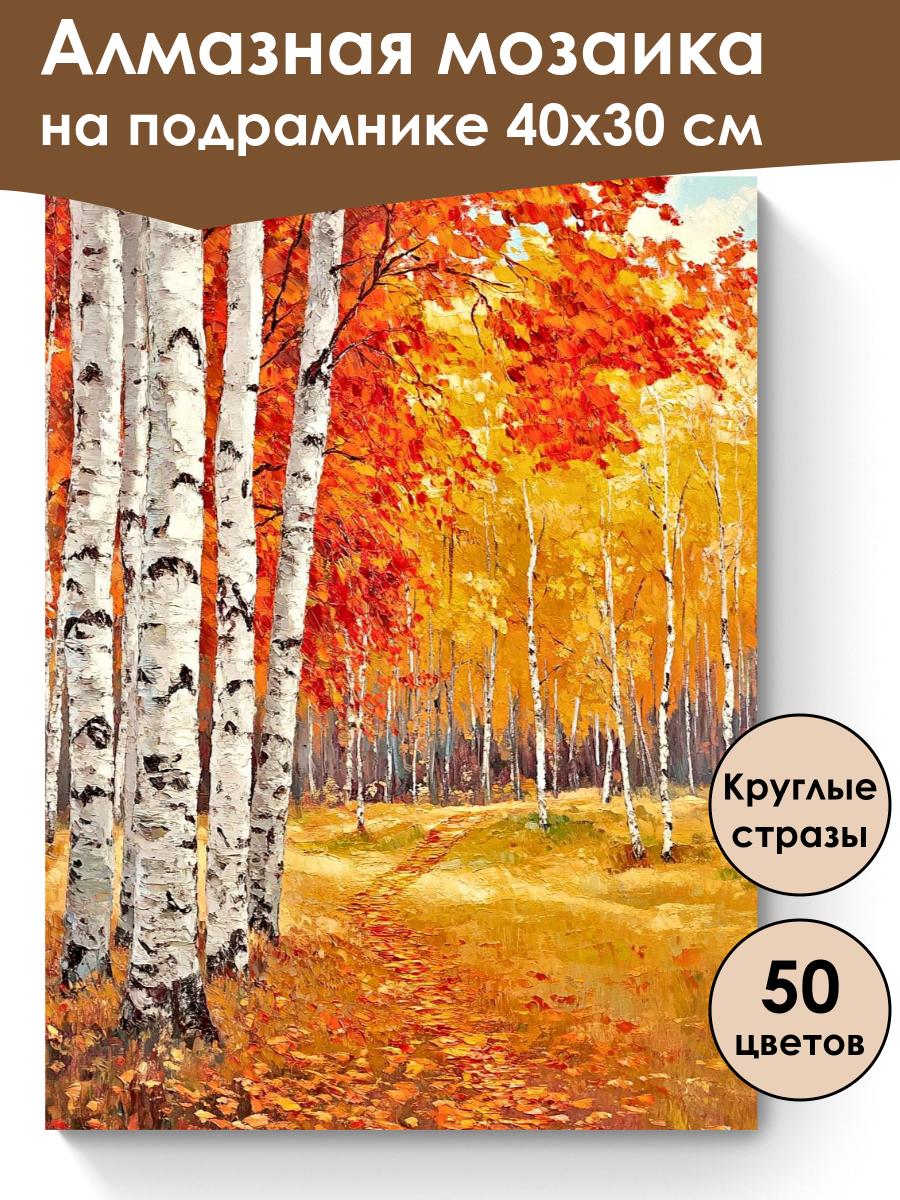 Алмазная мозаика
на подрамнике 40х30 см

Круглые стразы

50 цветов