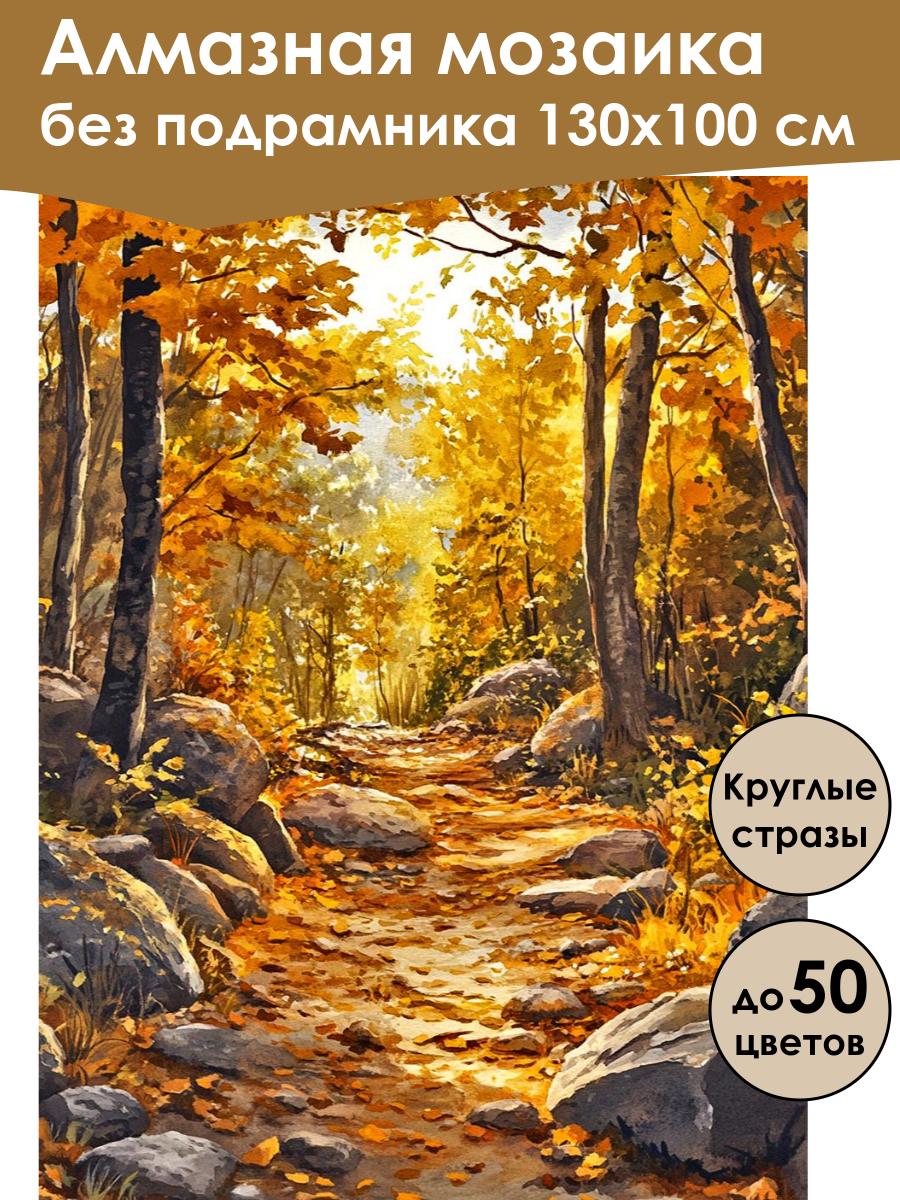 Алмазная мозаика
без подрамника 130х100 см

Круглые стразы

до 50 цветов