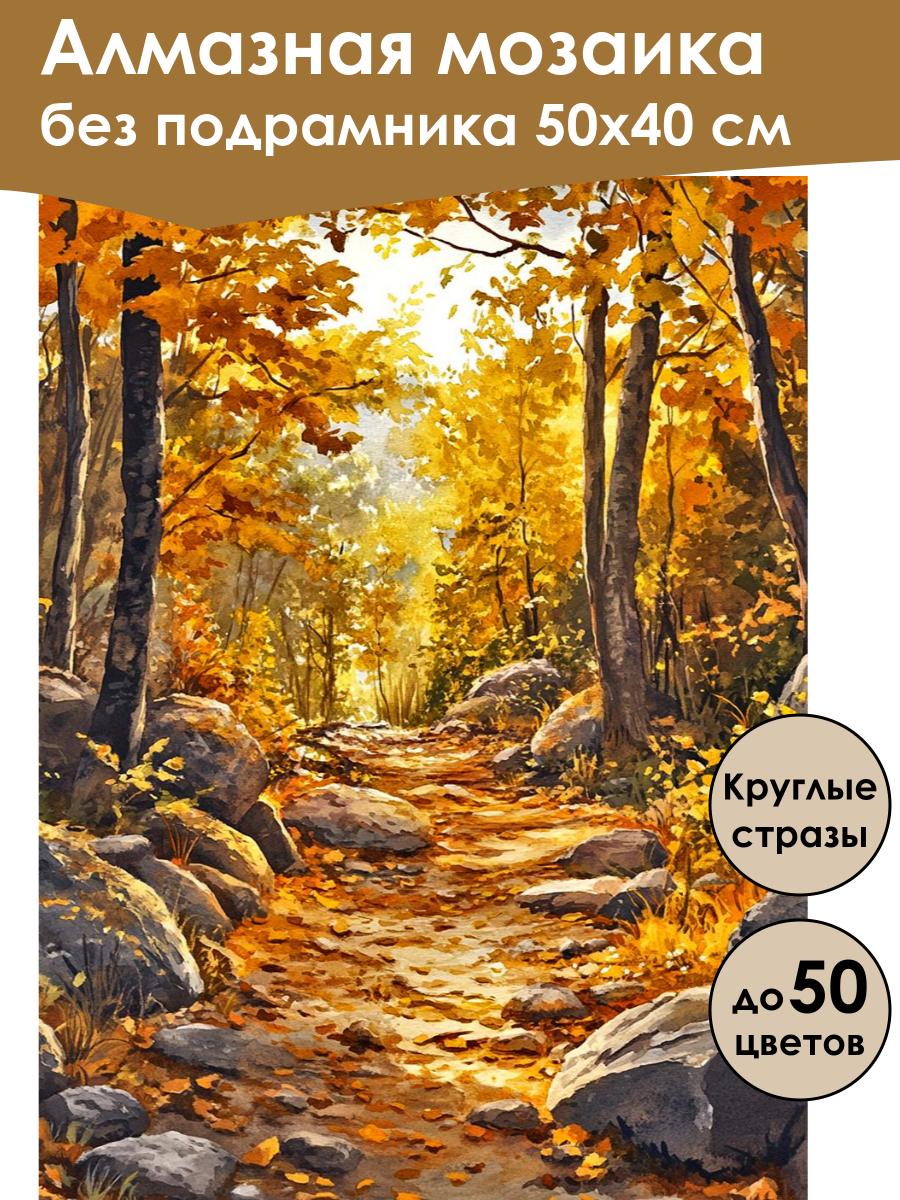 Алмазная мозаика
без подрамника 50х40 см

Круглые
стразы

до 50
цветов