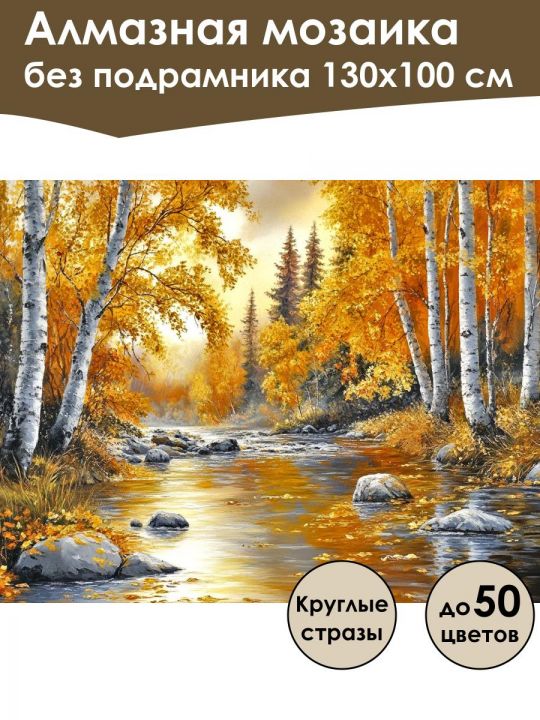 Алмазная мозаика
без подрамника 130х100 см

Круглые стразы

до 50 цветов