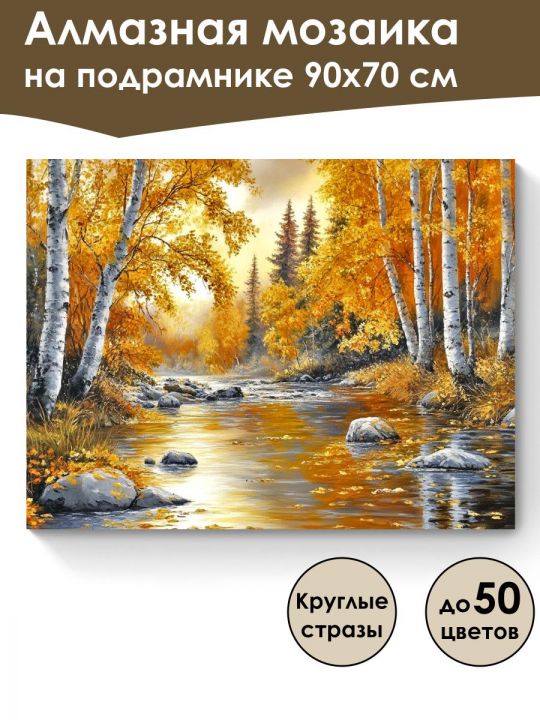 Алмазная мозаика
на подрамнике 90х70 см

Круглые стразы

до 50 цветов