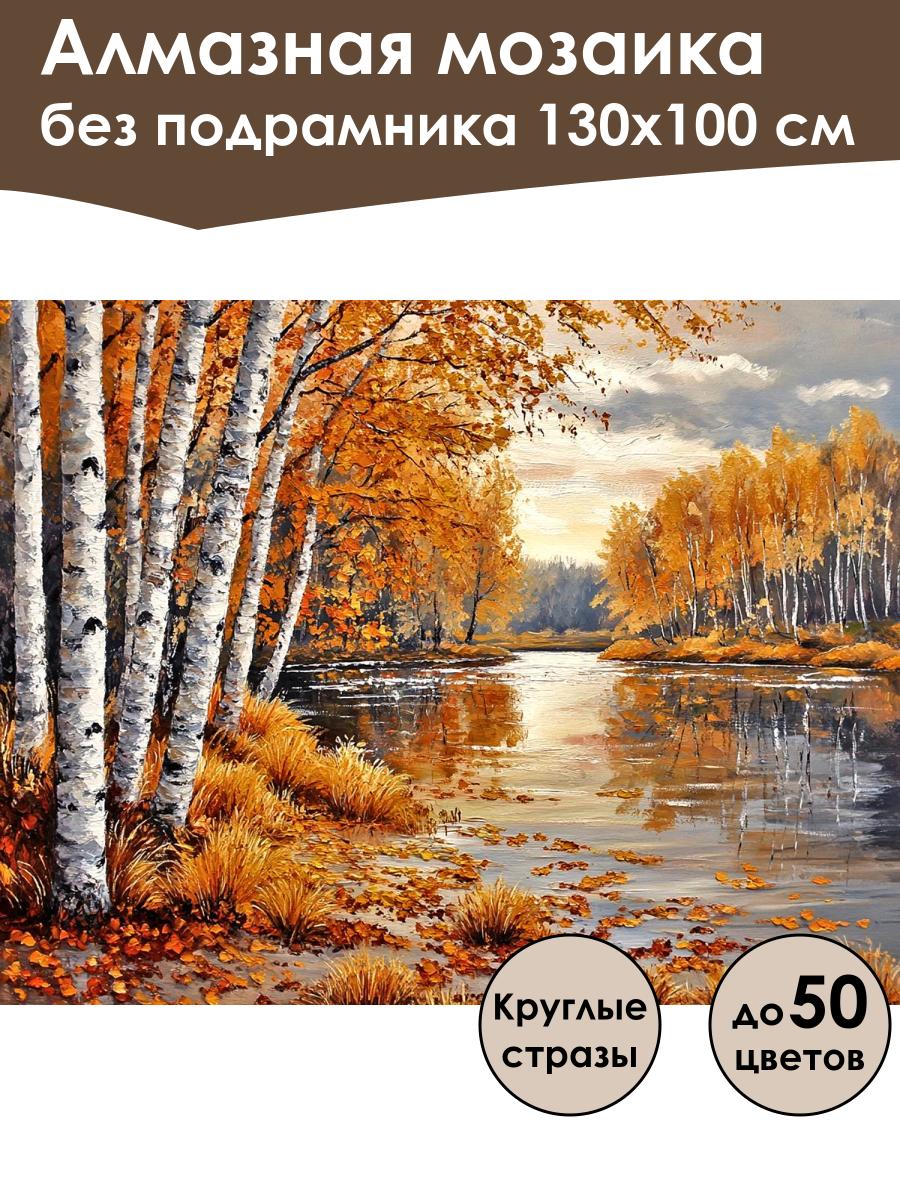 Алмазная мозаика
без подрамника 130х100 см

Круглые стразы

до 50 цветов