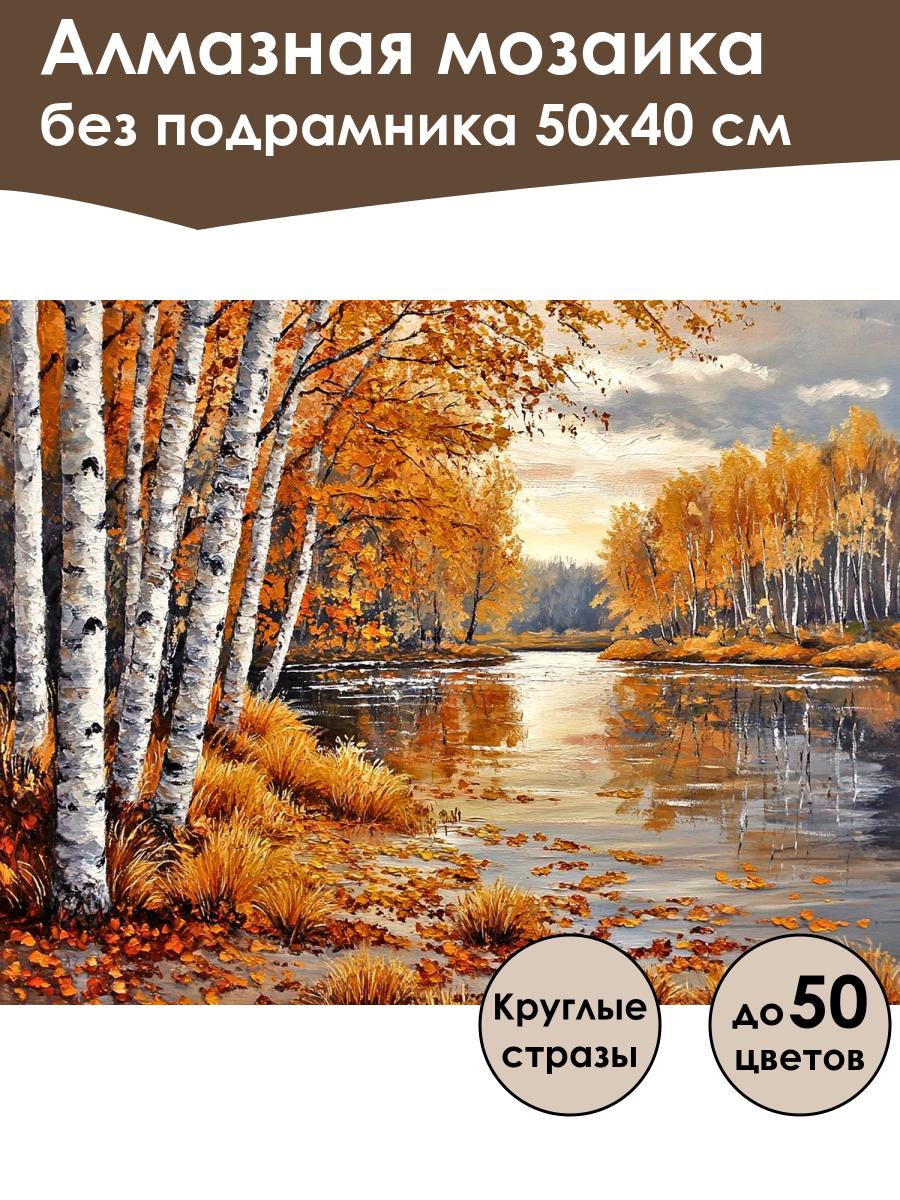 Алмазная мозаика
без подрамника 50х40 см

Круглые стразы

до 50 цветов