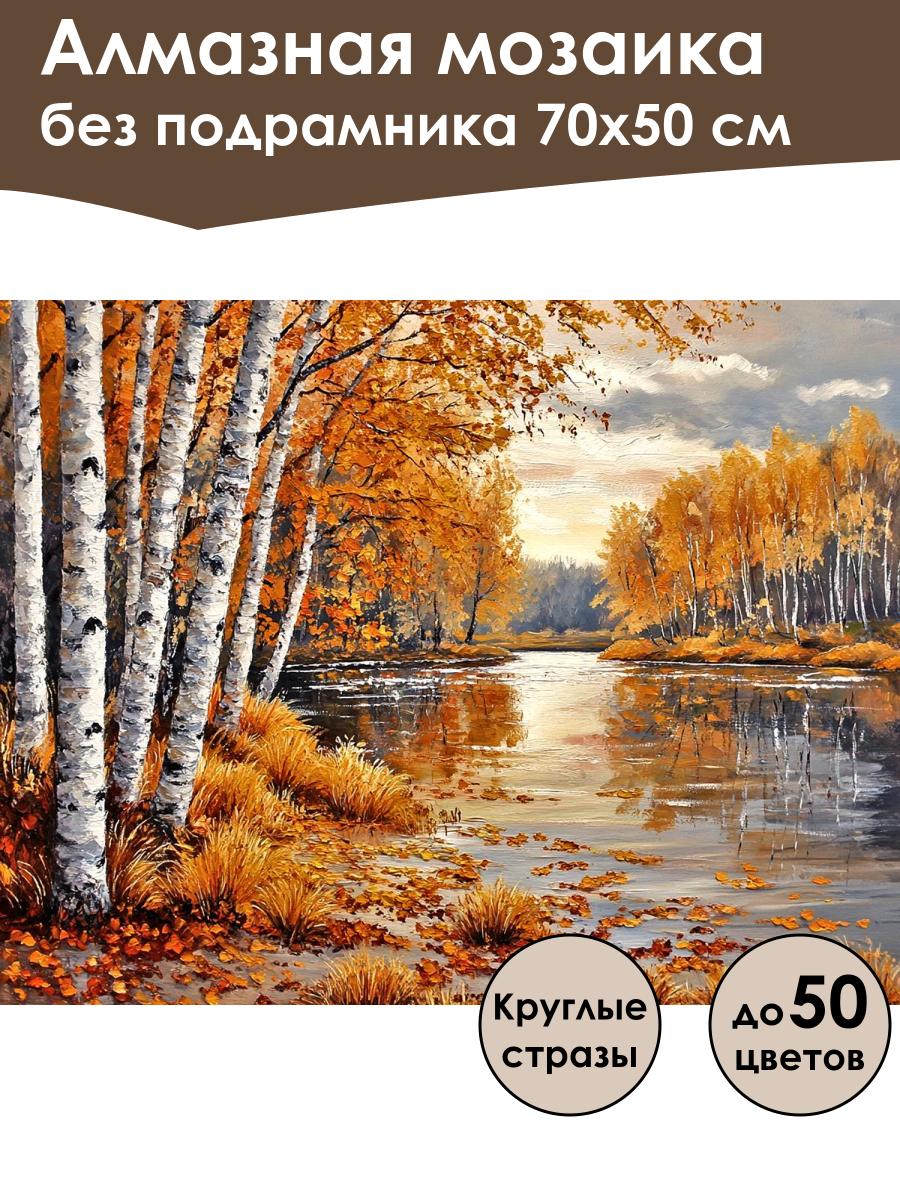 Алмазная мозаика
без подрамника 70х50 см

Круглые стразы

до 50 цветов