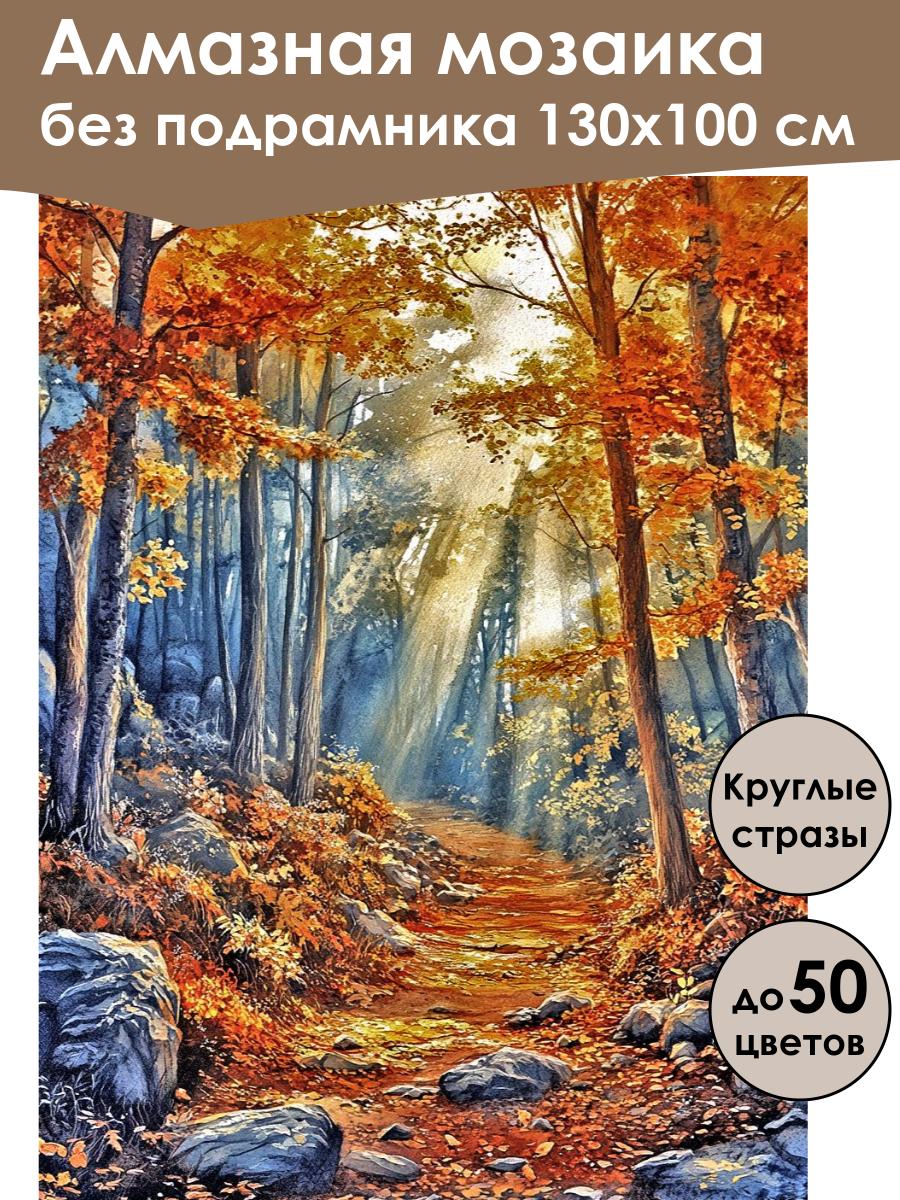 Алмазная мозаика
без подрамника 130х100 см

Круглые стразы

до 50 цветов