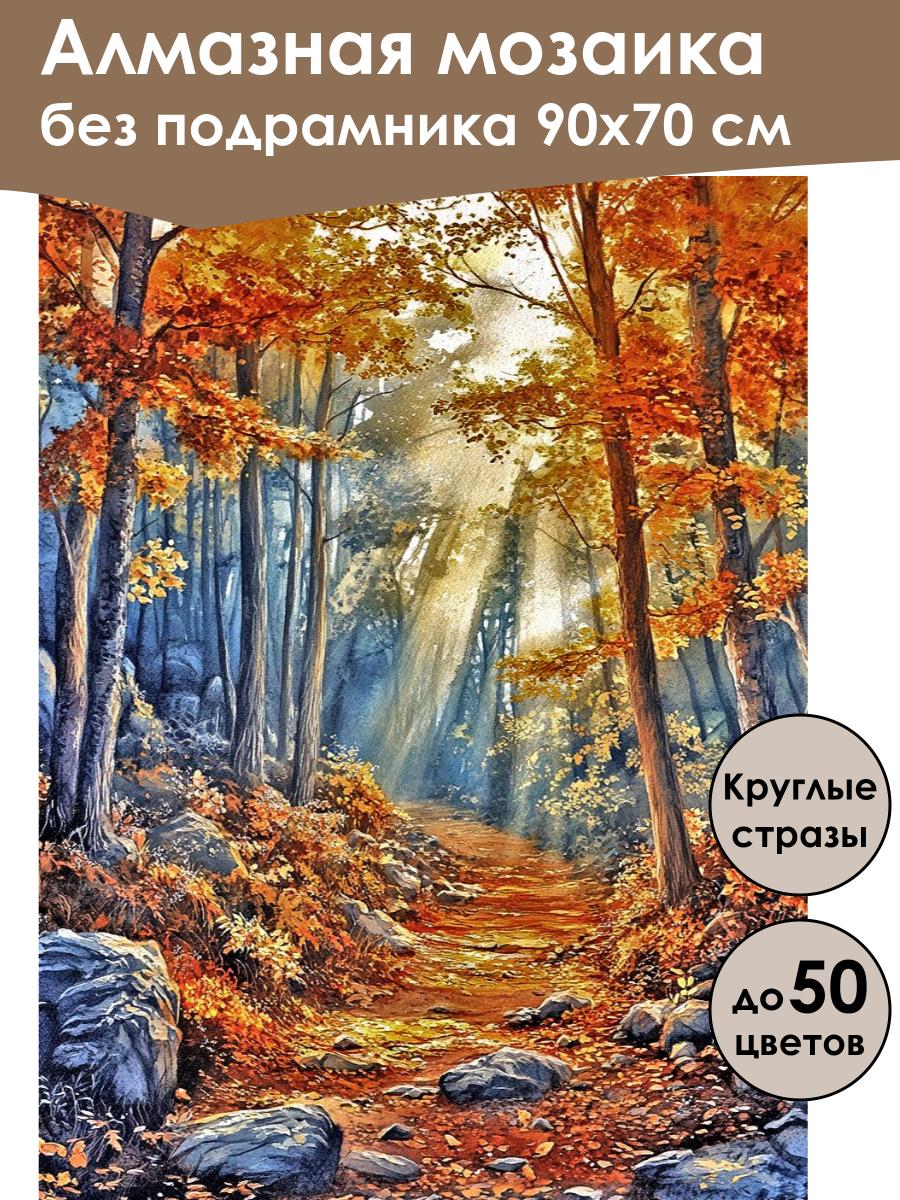 Алмазная мозаика
без подрамника 90х70 см

Круглые
стразы

до 50
цветов