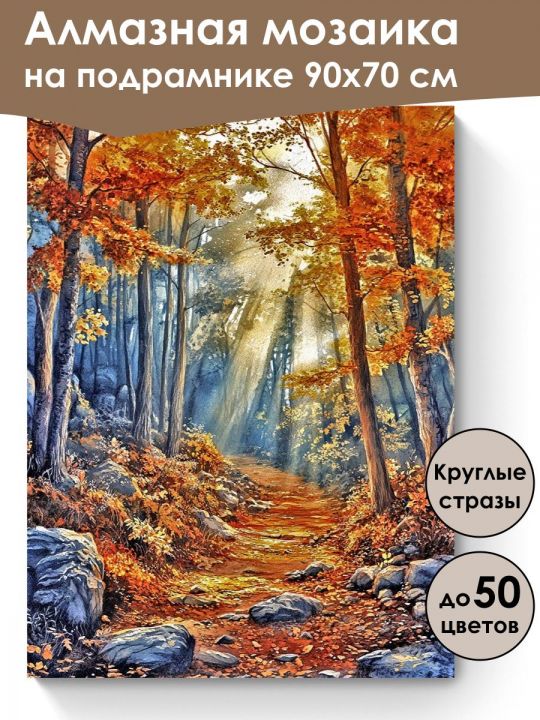 Алмазная мозаика
на подрамнике 90х70 см

Круглые стразы

до 50 цветов