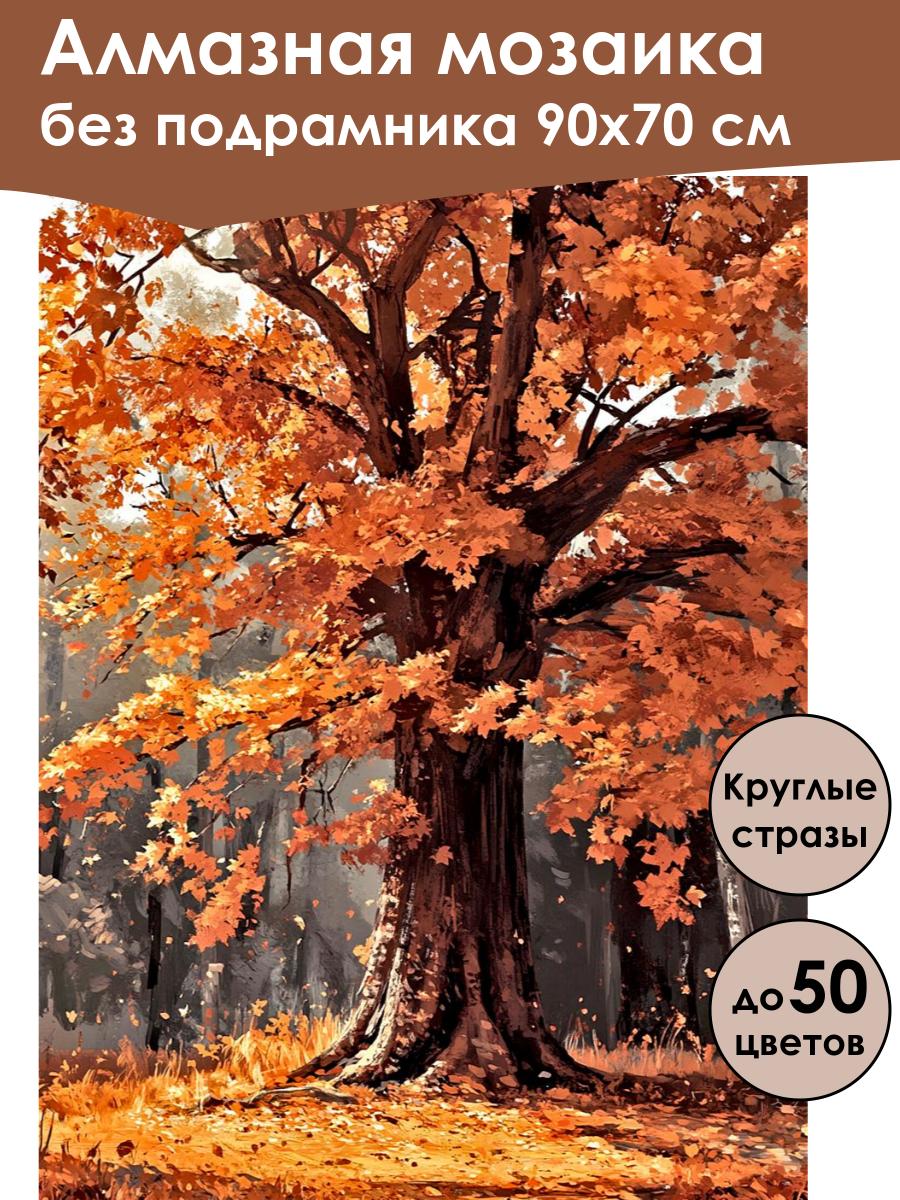 Алмазная мозаика
без подрамника 90х70 см

Круглые стразы

до 50 цветов