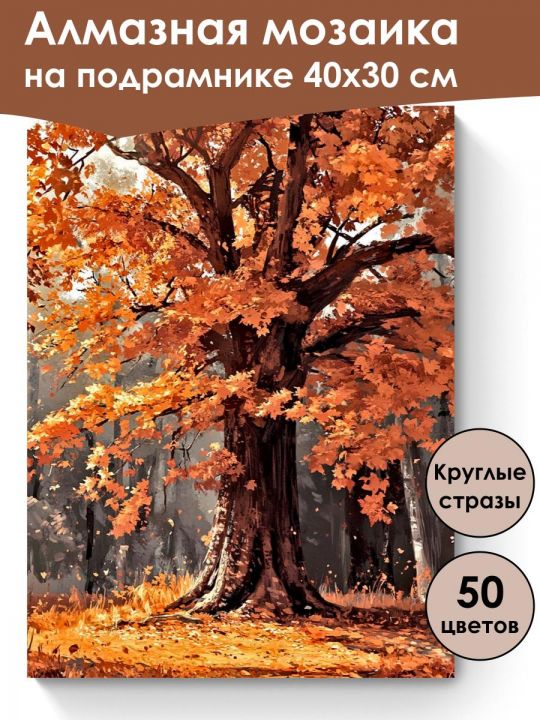 Алмазная мозаика на подрамнике 40х30 см

Круглые стразы

50 цветов