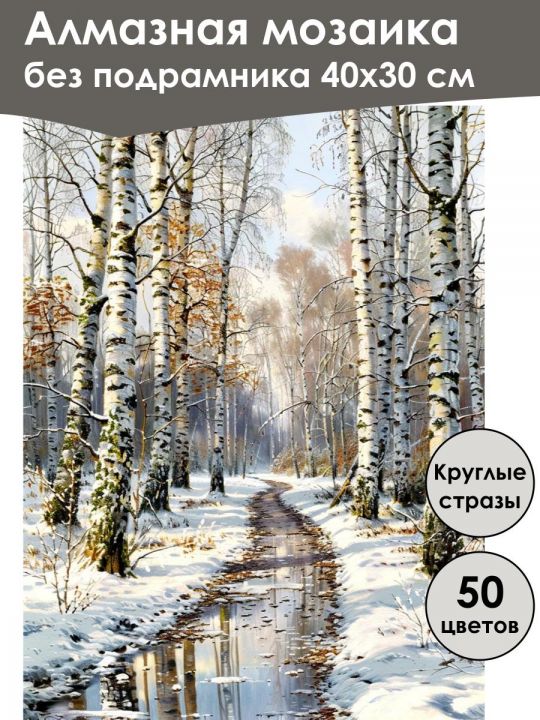 Алмазная мозаика
без подрамника 40х30 см

Круглые стразы

50 цветов