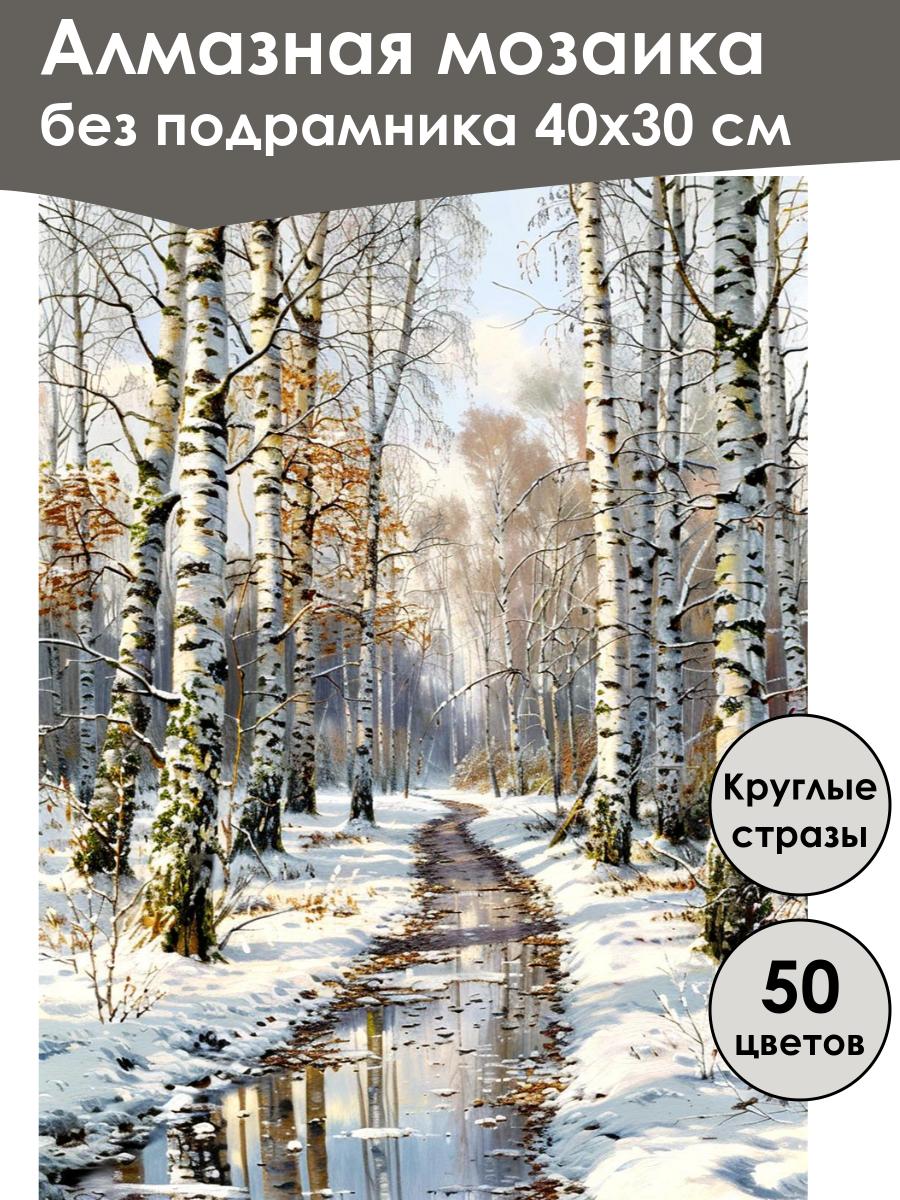 Алмазная мозаика
без подрамника 40х30 см

Круглые стразы

50 цветов