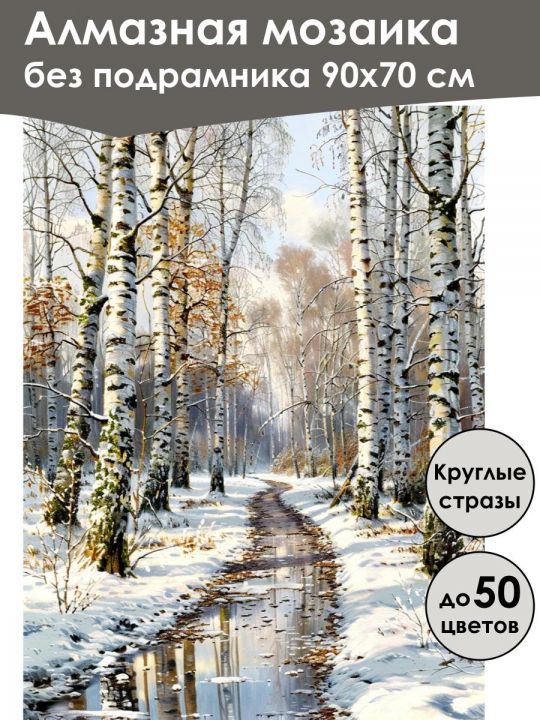 Алмазная мозаика
без подрамника 90х70 см

Круглые стразы

до 50 цветов