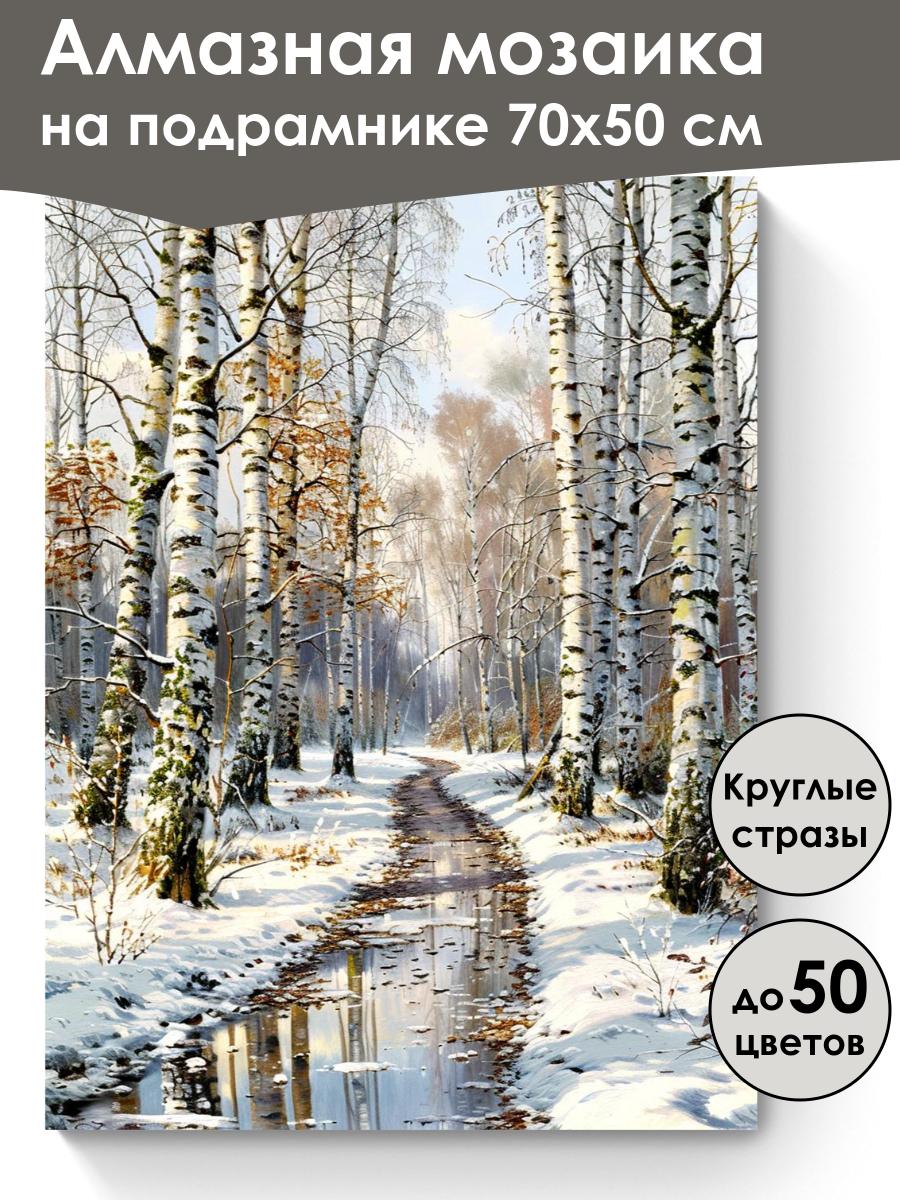 Алмазная мозаика
на подрамнике 70х50 см

Круглые стразы

до 50 цветов