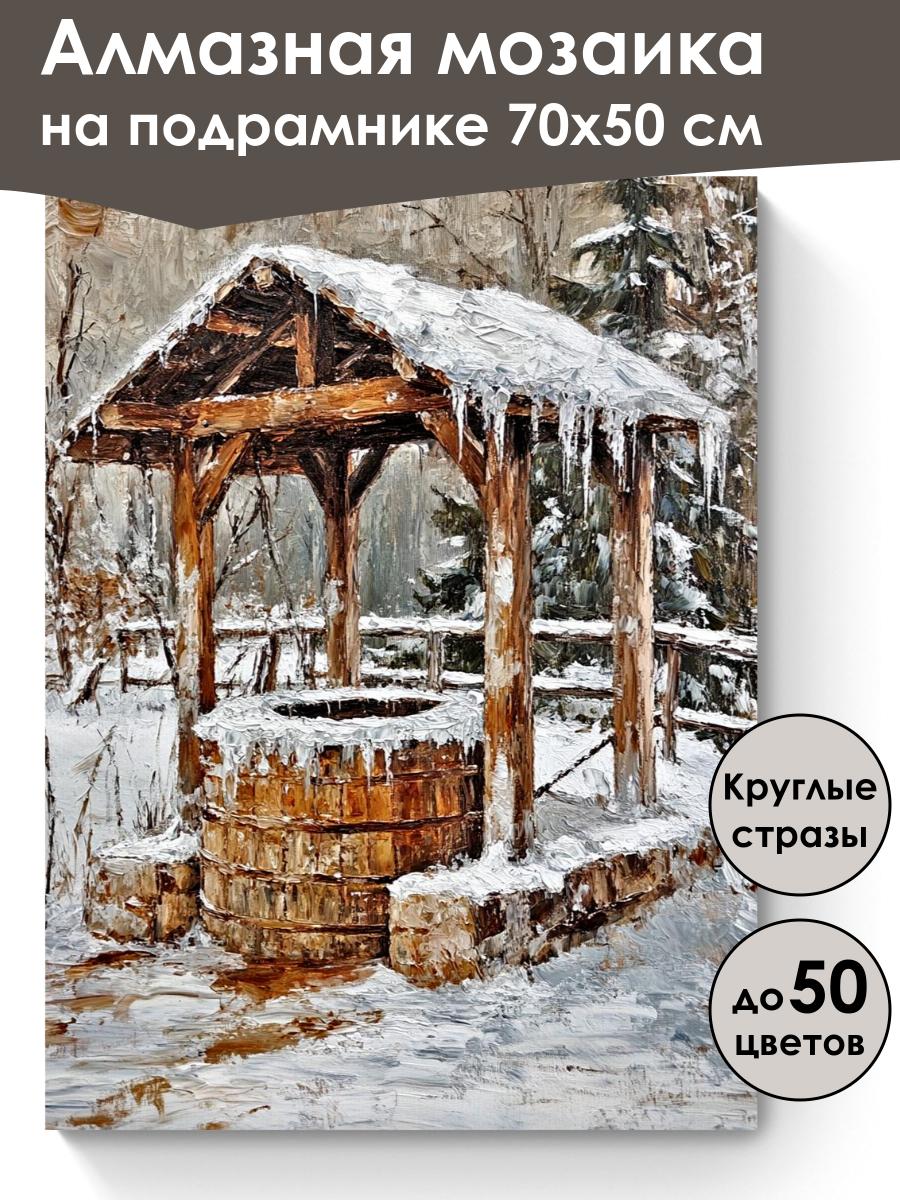 Алмазная мозаика на подрамнике 70х50 см

Круглые стразы

до 50 цветов