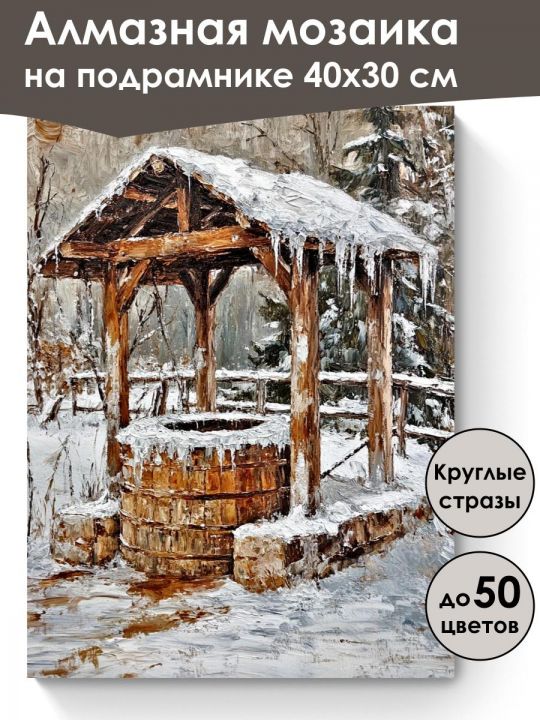 Алмазная мозаика на подрамнике 40х30 см

Круглые стразы

до 50 цветов