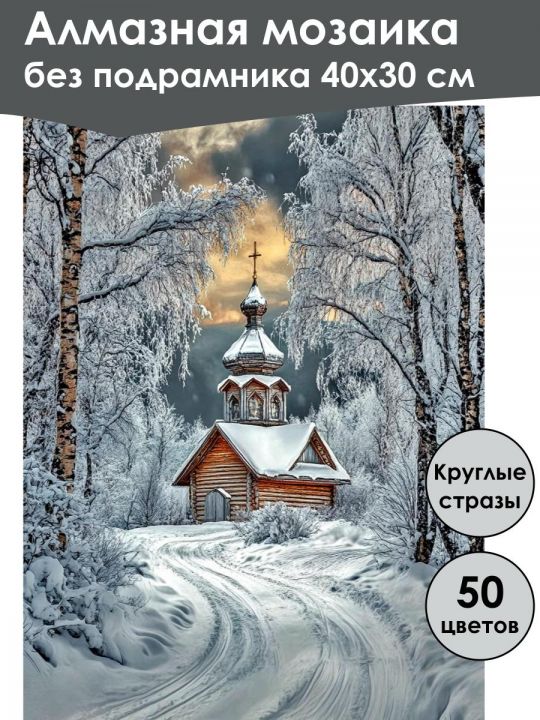 Алмазная мозаика
без подрамника 40х30 см

Круглые стразы

50 цветов