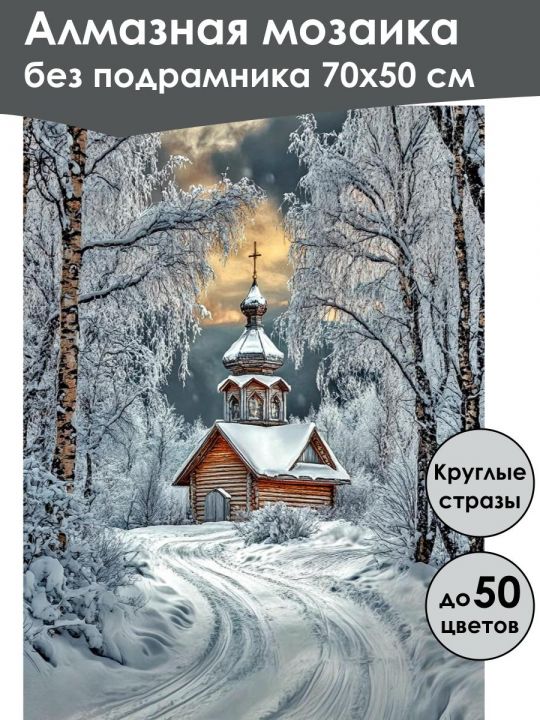 Алмазная мозаика
без подрамника 70х50 см

Круглые стразы

до 50 цветов