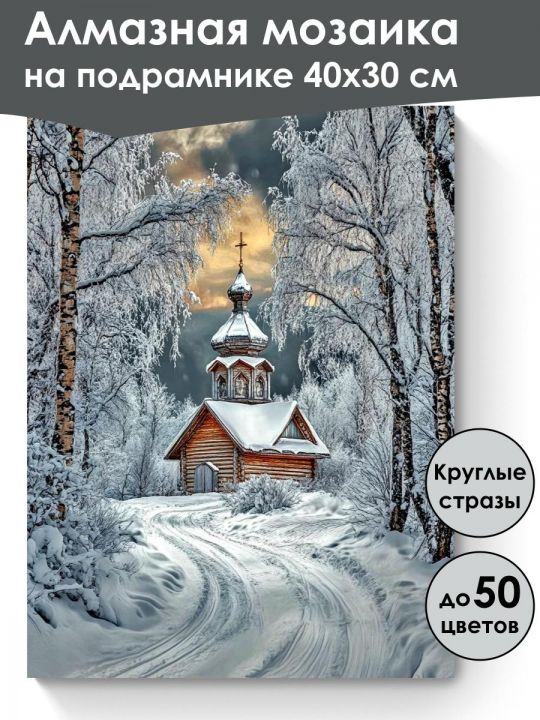 Алмазная мозаика
на подрамнике 40х30 см

Круглые стразы

до 50 цветов