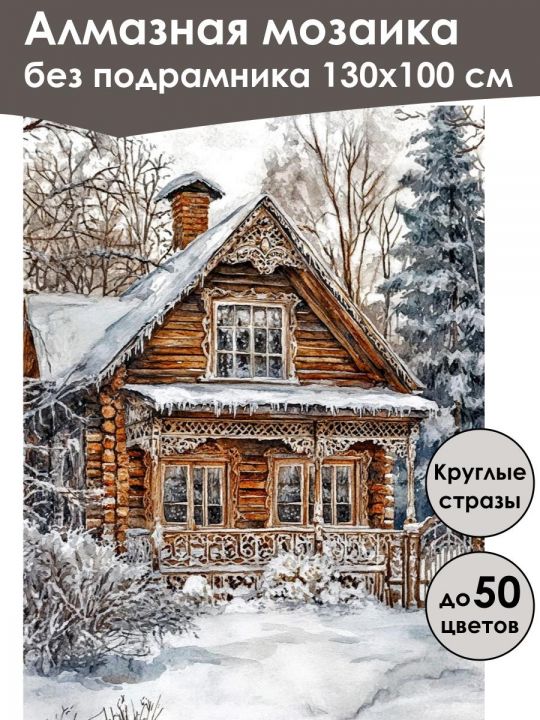 Алмазная мозаика
без подрамника 130х100 см

Круглые стразы

до 50 цветов