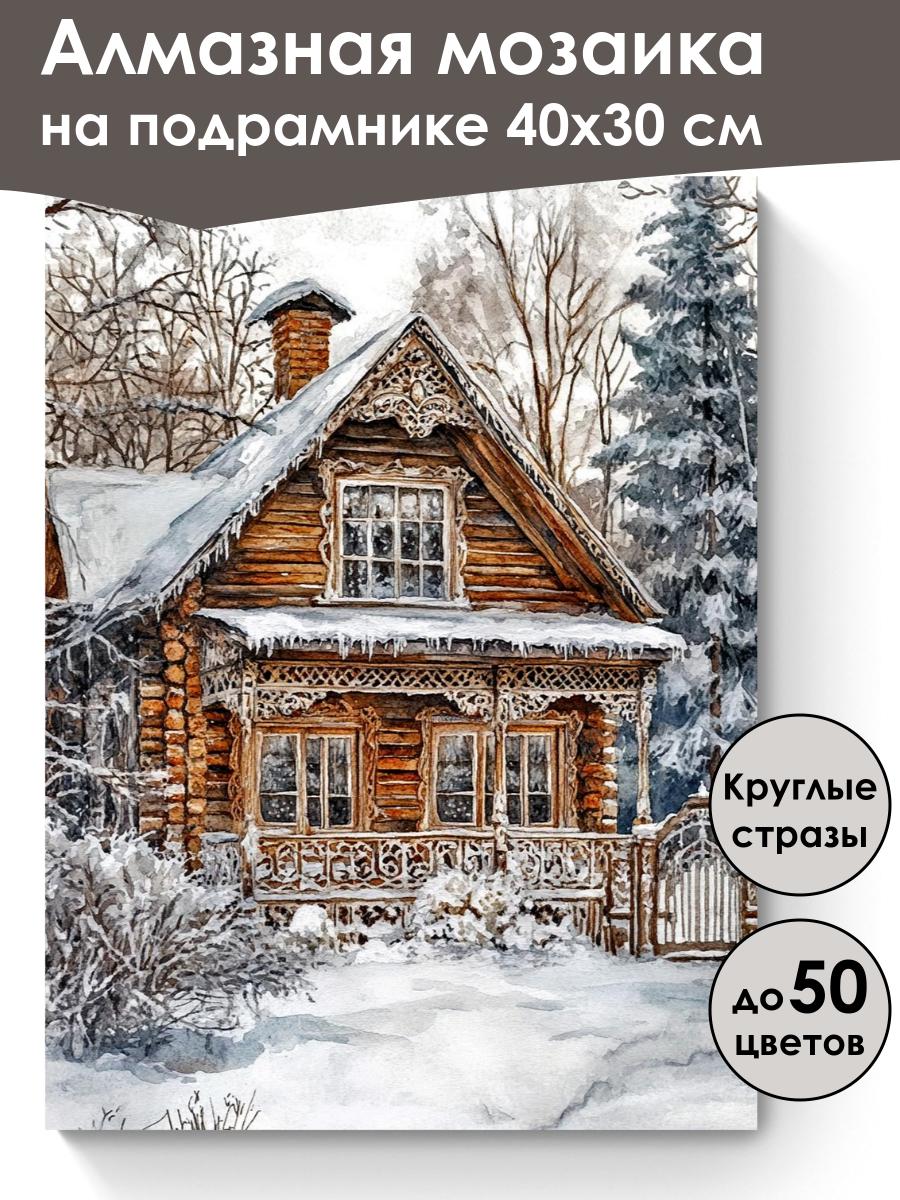 Алмазная мозаика на подрамнике 40х30 см

Круглые стразы

до 50 цветов