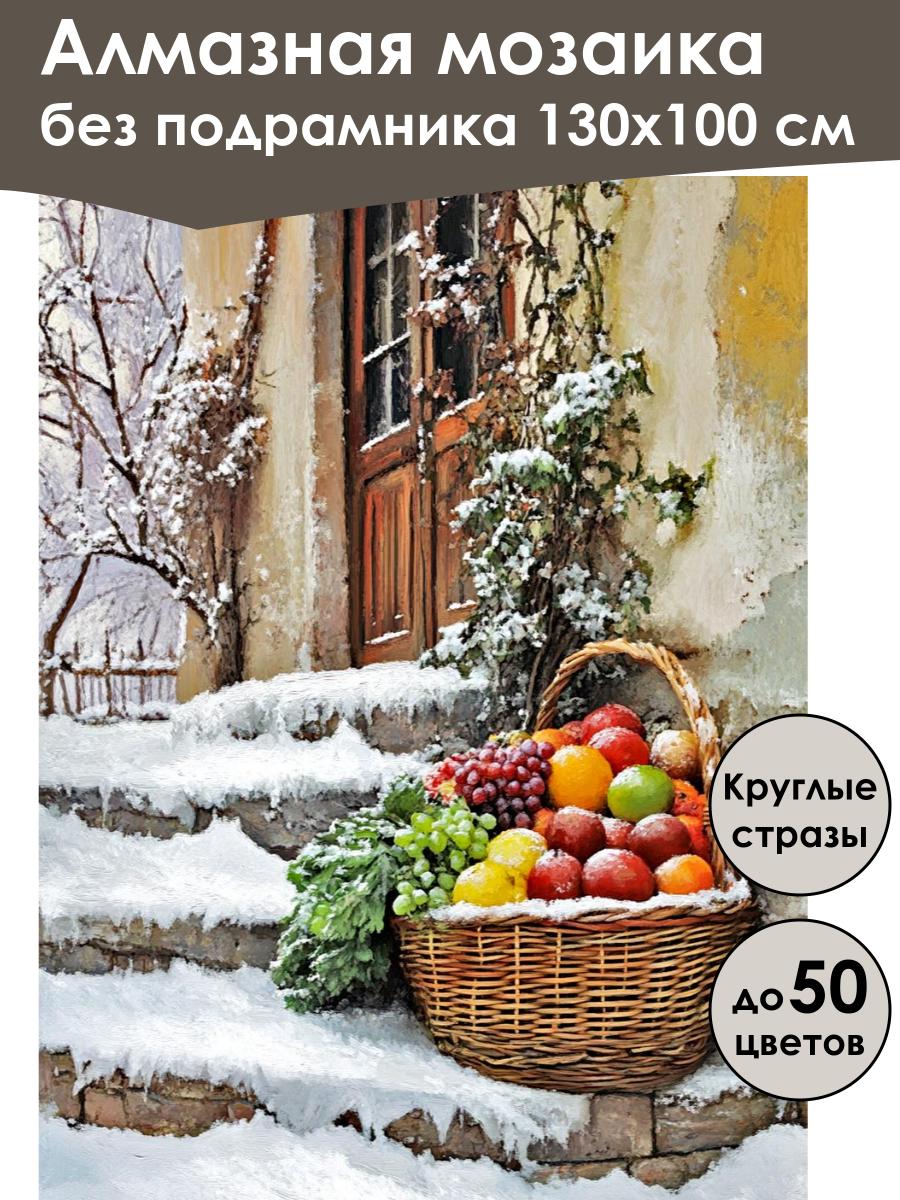 Алмазная мозаика
без подрамника 130х100 см

Круглые стразы

до 50 цветов