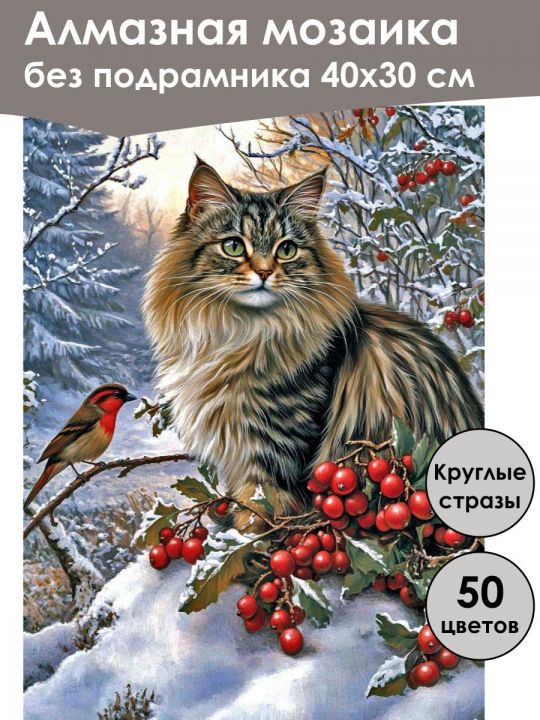 Алмазная мозаика
без подрамника 40х30 см

Круглые стразы

50 цветов