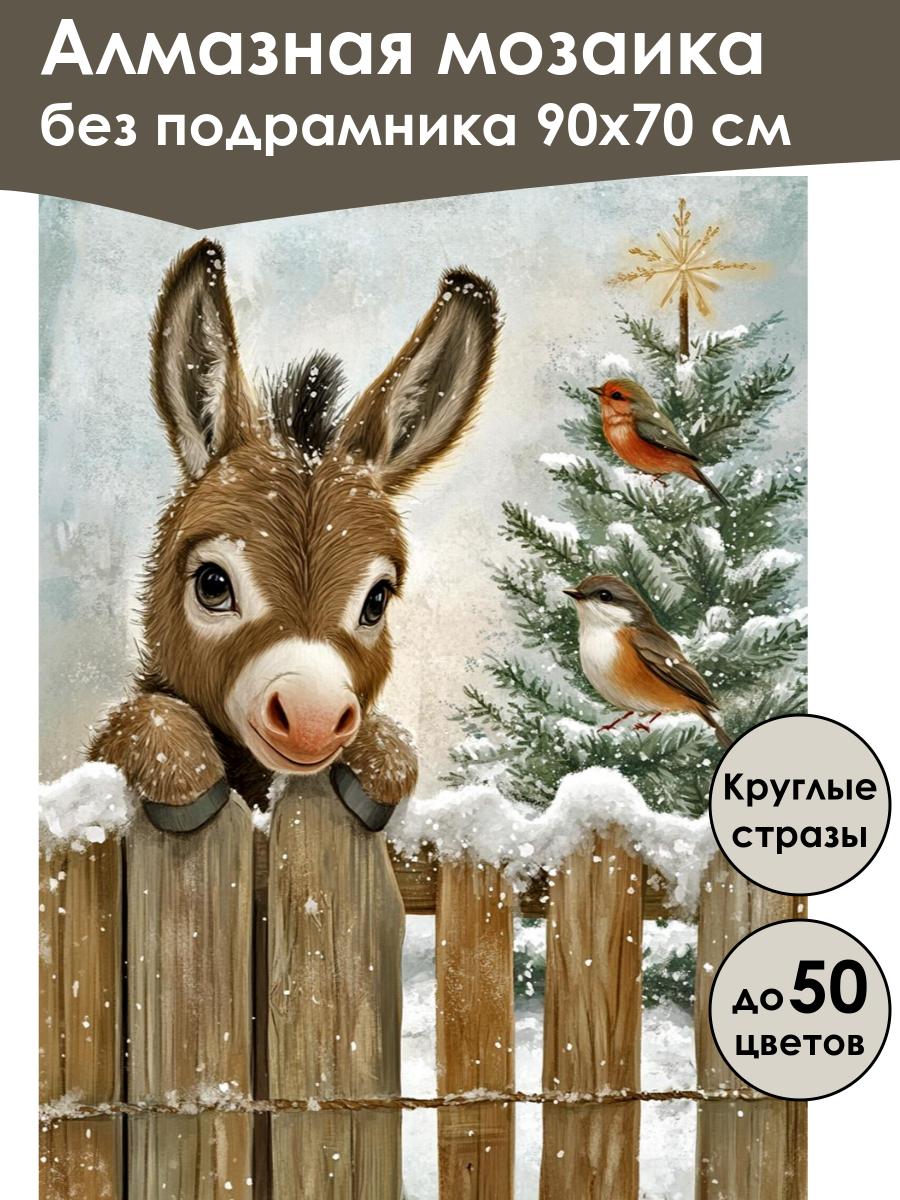 Алмазная мозаика
без подрамника 90х70 см

Круглые стразы

до 50 цветов