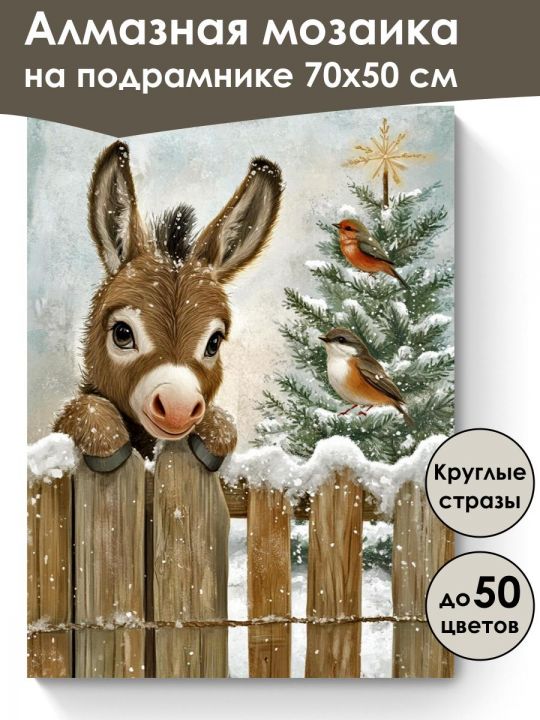 Алмазная мозаика
на подрамнике 70х50 см

Круглые стразы

до 50 цветов