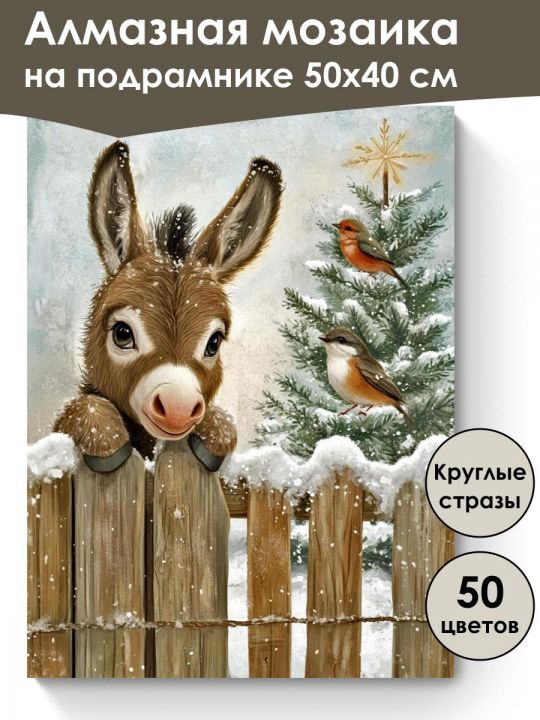 Алмазная мозаика на подрамнике 50х40 см

Круглые стразы

50 цветов