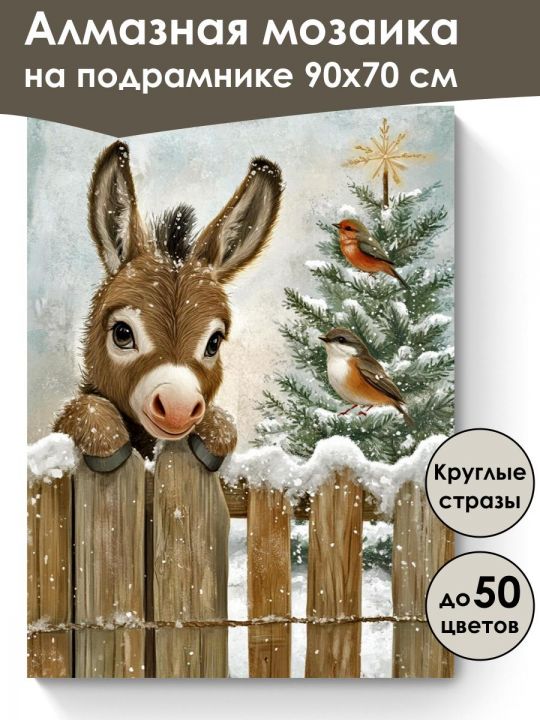 Алмазная мозаика
на подрамнике 90х70 см

Круглые стразы

до 50 цветов