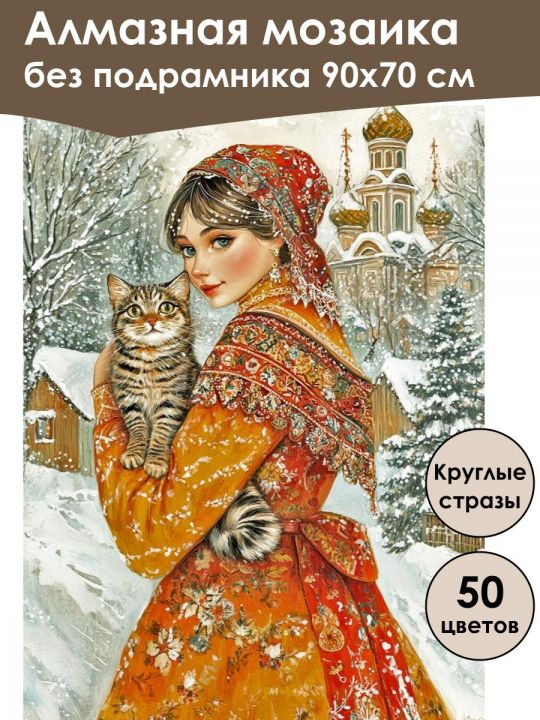 Алмазная мозаика
без подрамника 90х70 см

Круглые стразы

50 цветов